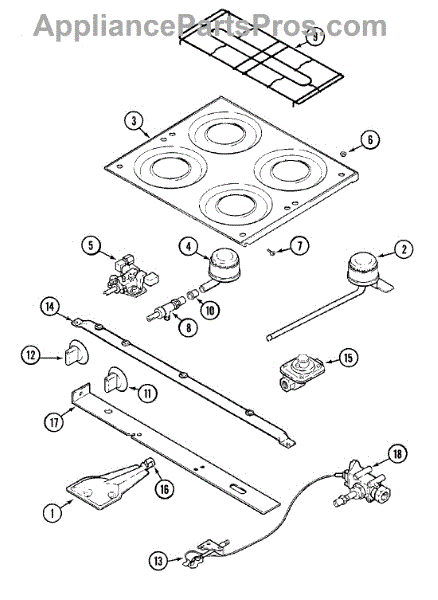 AppliancePartsPros.com

9
3
6
5
4
7
2
10
8
14
12
15
11
17
18
16
1
13