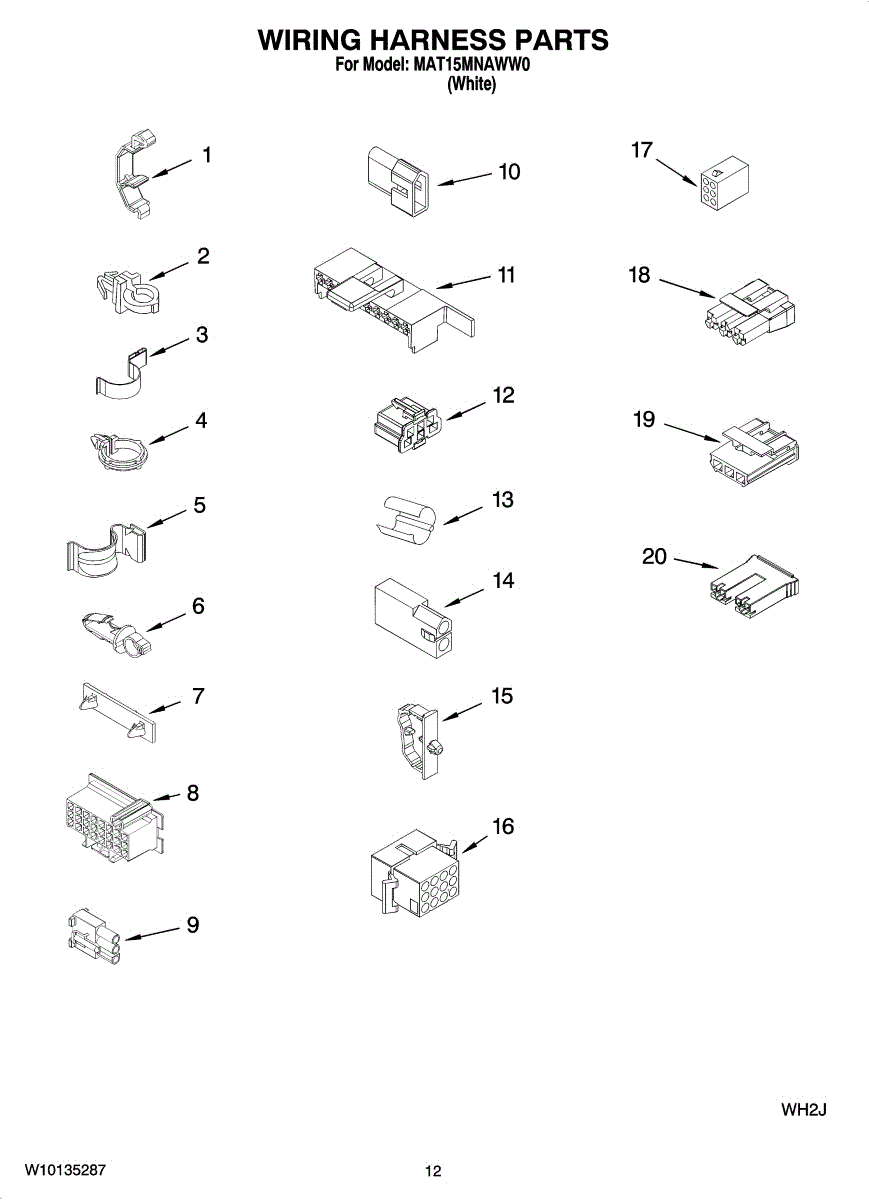 WIRING HARNESS PARTS
For Model: MAT15MNAWW0
(White)

1
2
3
4
5
6
7
8
9
10
11
12
13
14
15
16
17
18
19
20

WH2J

W10135287

12