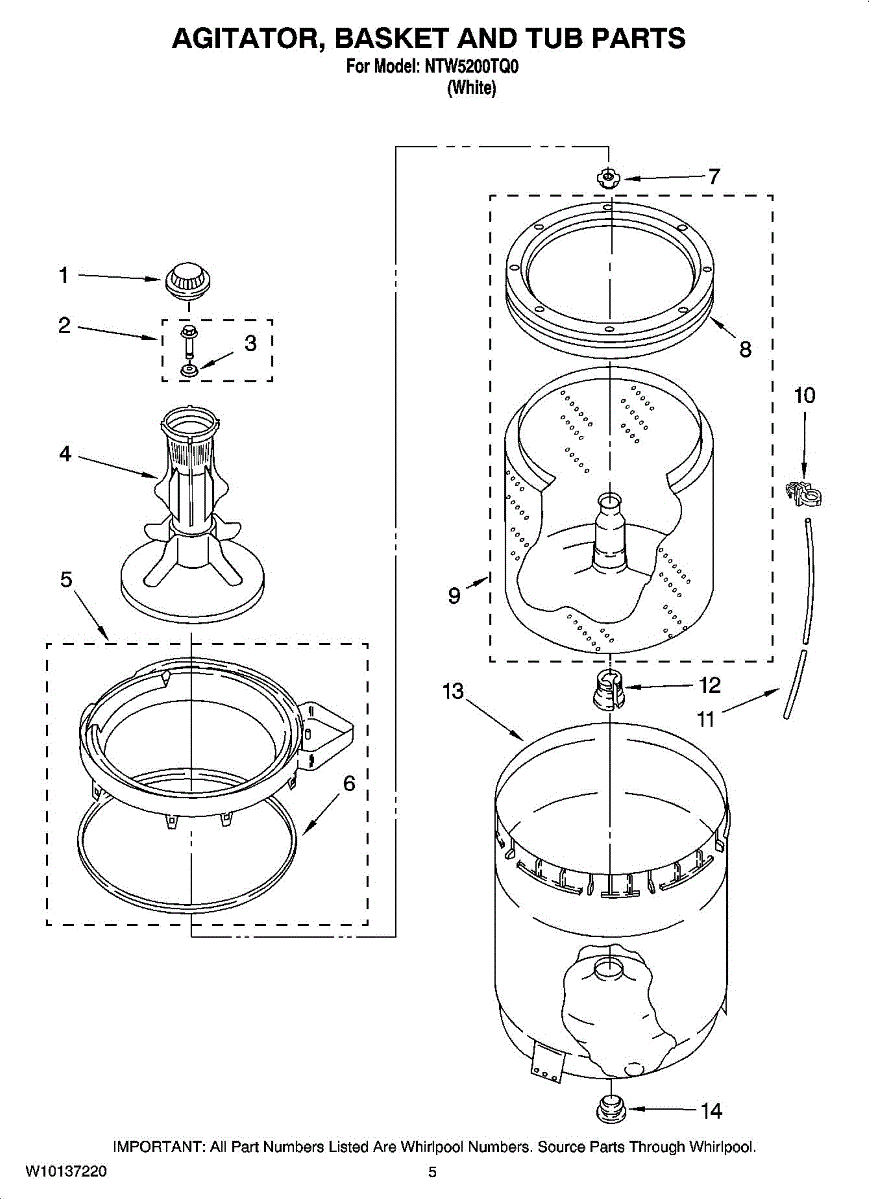 AGITATOR, BASKET AND TUB PARTS
For Model: NTW5200TQ0
(White)

7
1
2
3
8
10
4
5
9
13
12
11
6
14

IMPORTANT: All Part Numbers Listed Are Whirlpool Numbers. Source Parts Through Whirlpool.
W10137220
5