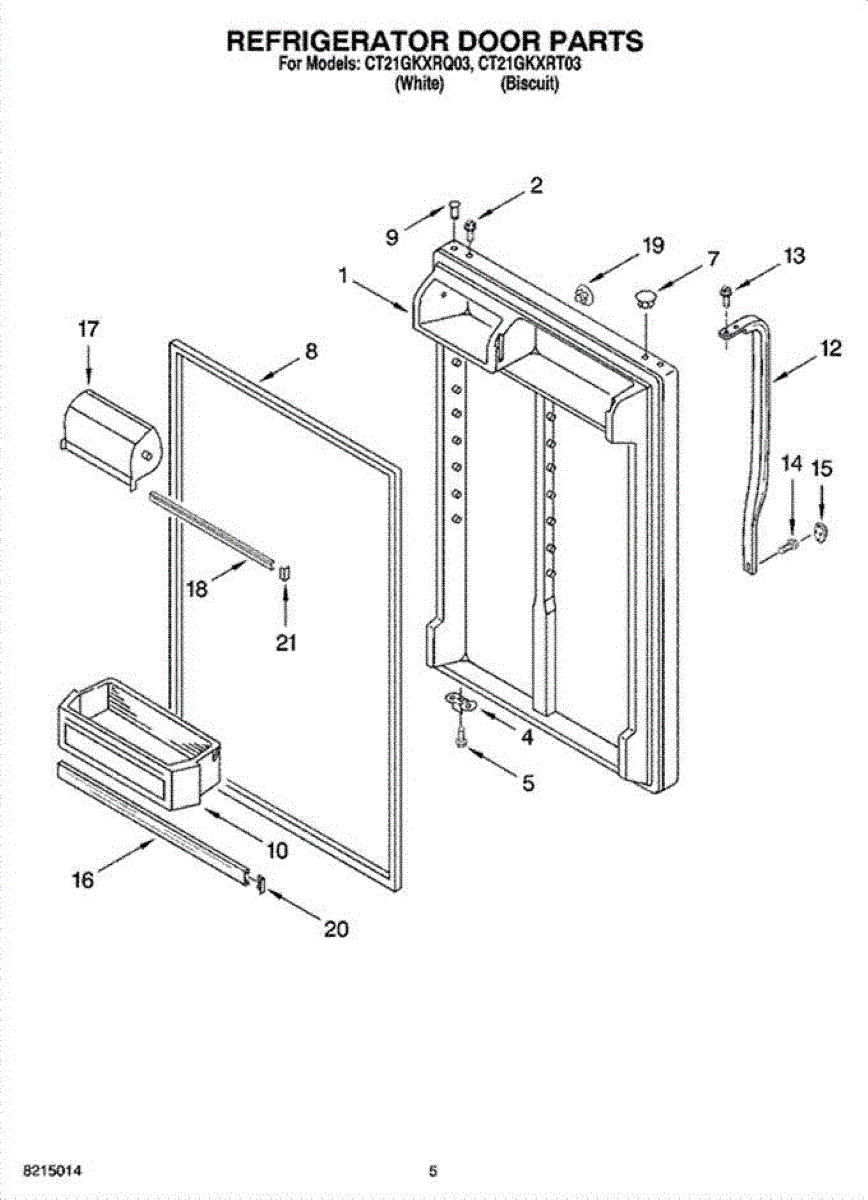 REFRIGERATOR DOOR PARTS
For Models: CT21GKXRQ03, CT21GKXRT03
(White) (Biscuit)

9
2
19
7
13
1
17
8
12
14
15
18
21
4
5
10
16
20

8215014
5