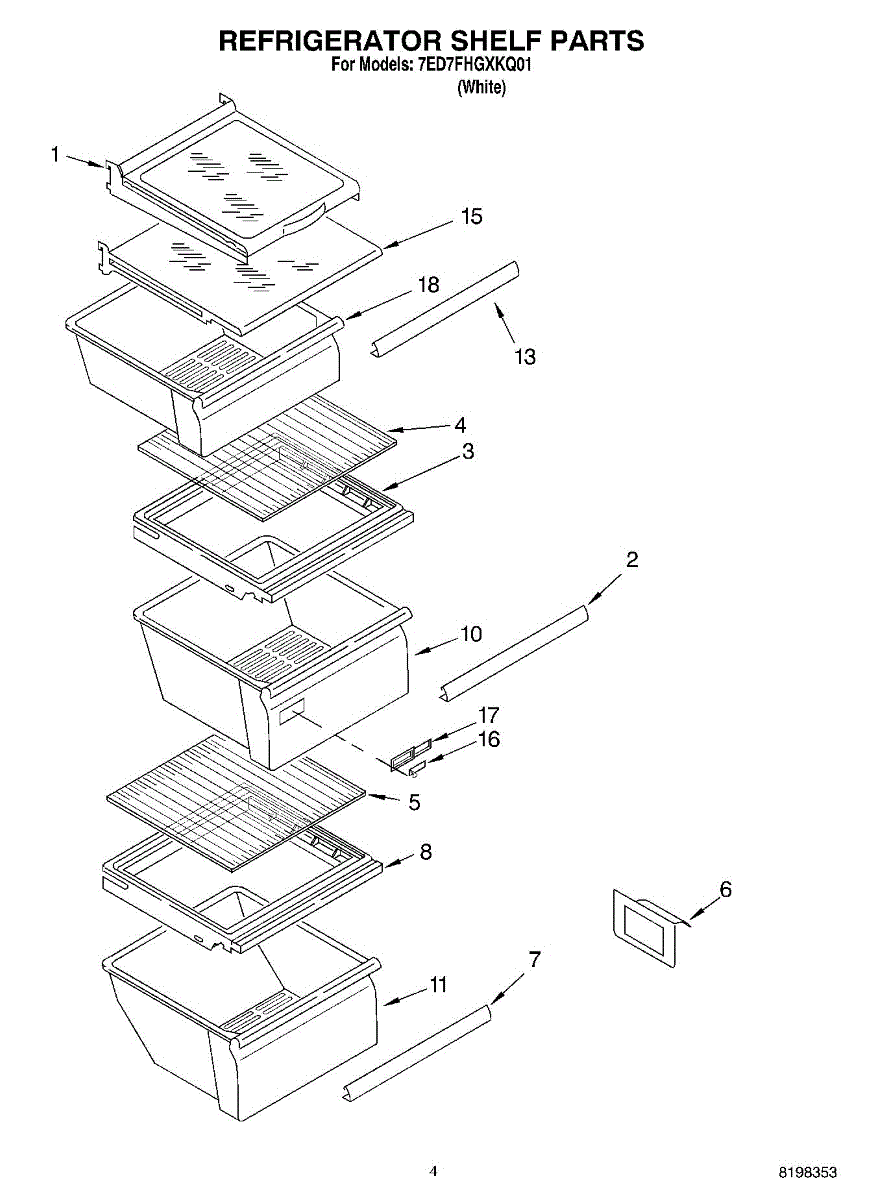 REFRIGERATOR SHELF PARTS
For Models: 7ED7FHGXKQ01
(White)

1
15
18
13
4
3
2
10
17
16
5
8
6
7
11

4
8198353