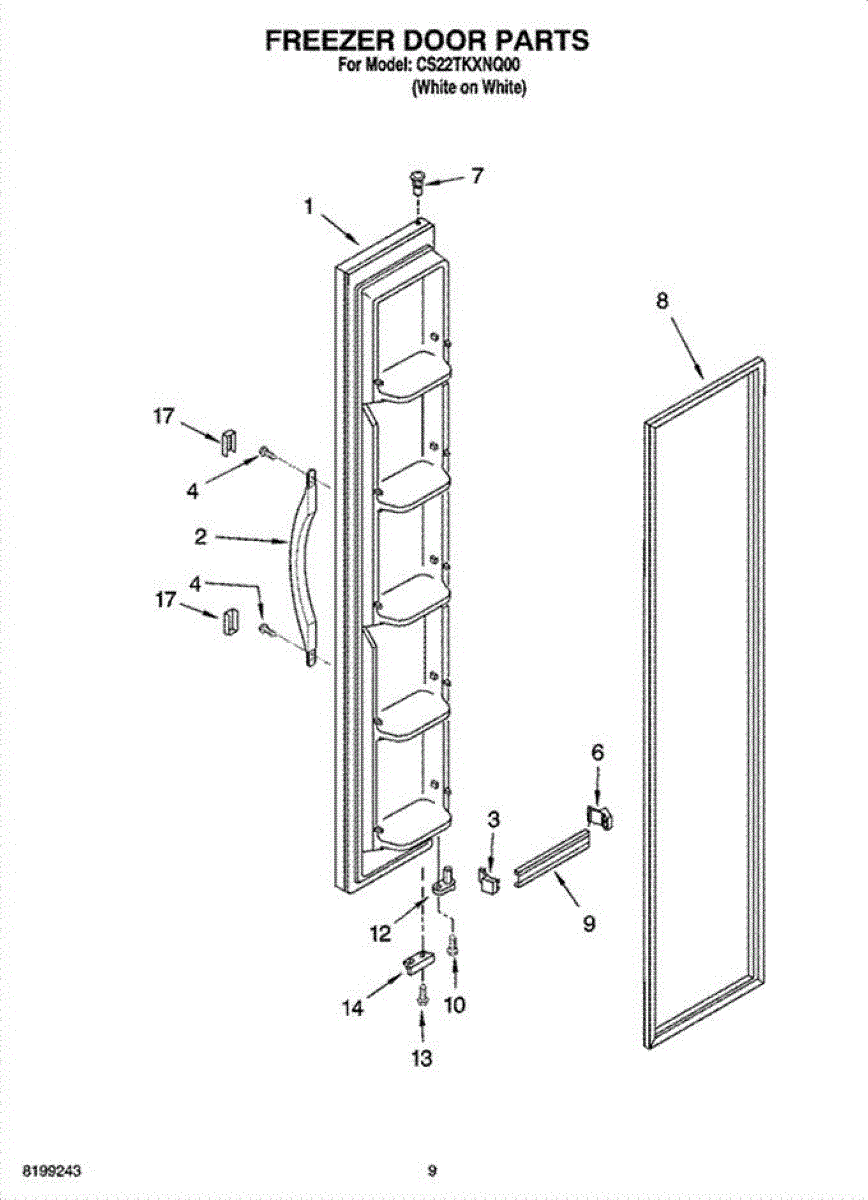 FREEZER DOOR PARTS
For Model: CS22TKXNQ00
(White on White)

7
1
8
17
4
2
4
17
6
3
9
12
14
10
13

8199243
9