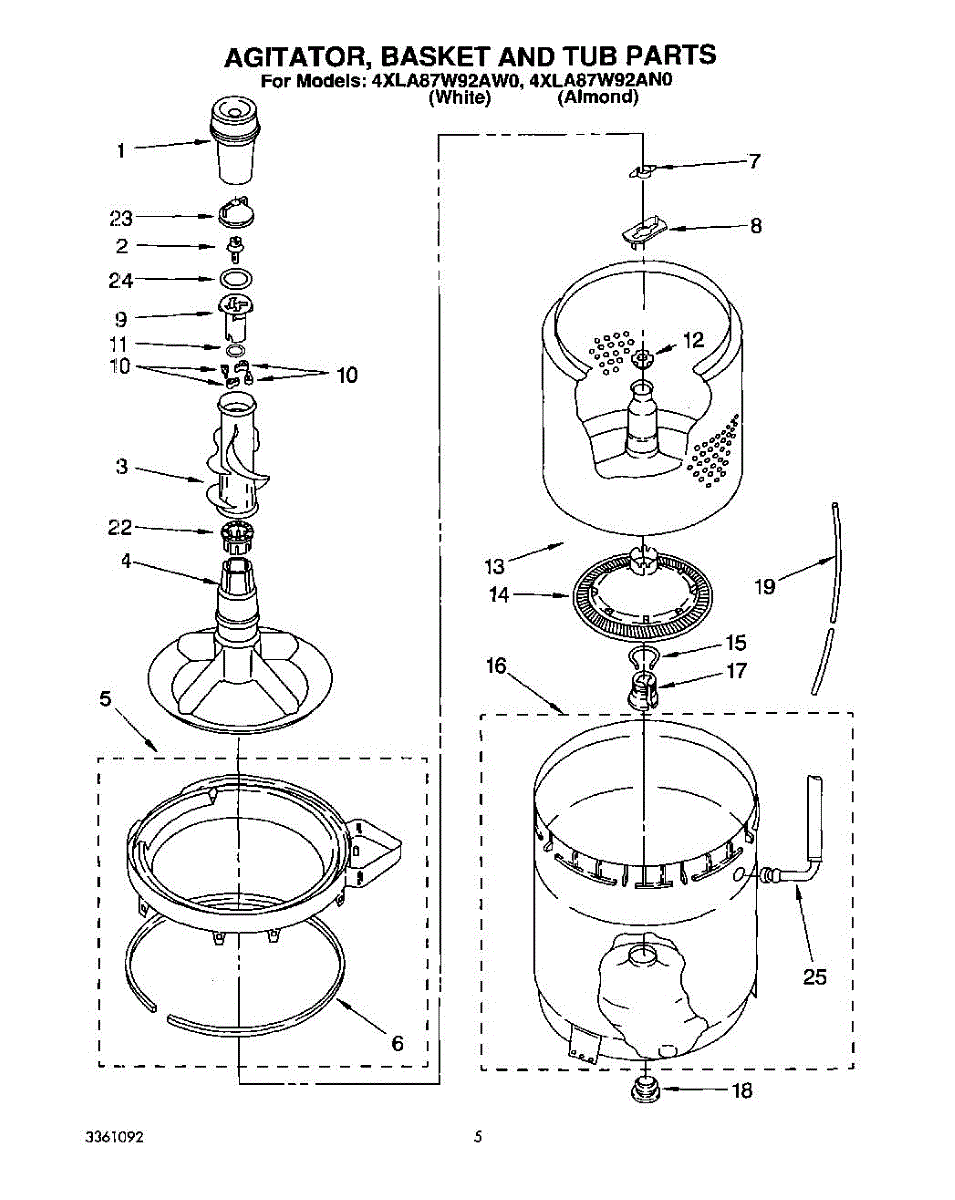 AGITATOR, BASKET AND TUB PARTS
For Models: 4XLA87W92AW0, 4XLA87W92AN0
(White) (Almond)

1
23
2
24
9
11
10
10
3
22
4
5
6
7
8
12
13
14
19
15
16
17
25
18

3361092

5