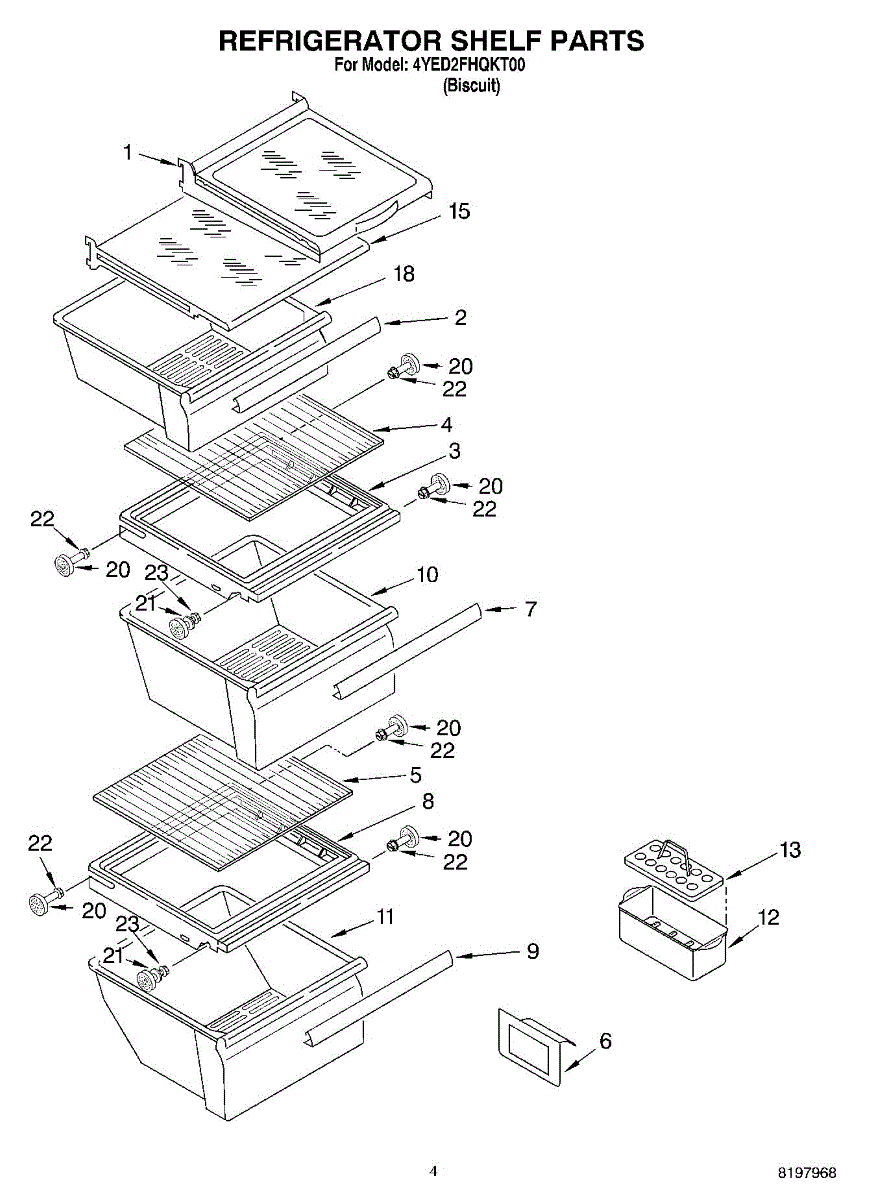 REFRIGERATOR SHELF PARTS
For Model: 4YED2FHQKT00
(Biscuit)

1
15
18
2
20
22
4
3
20
22
22
20
23
21
10
7
20
22
5
8
20
22
22
20
23
21
11
9
13
12
6

4
8197968