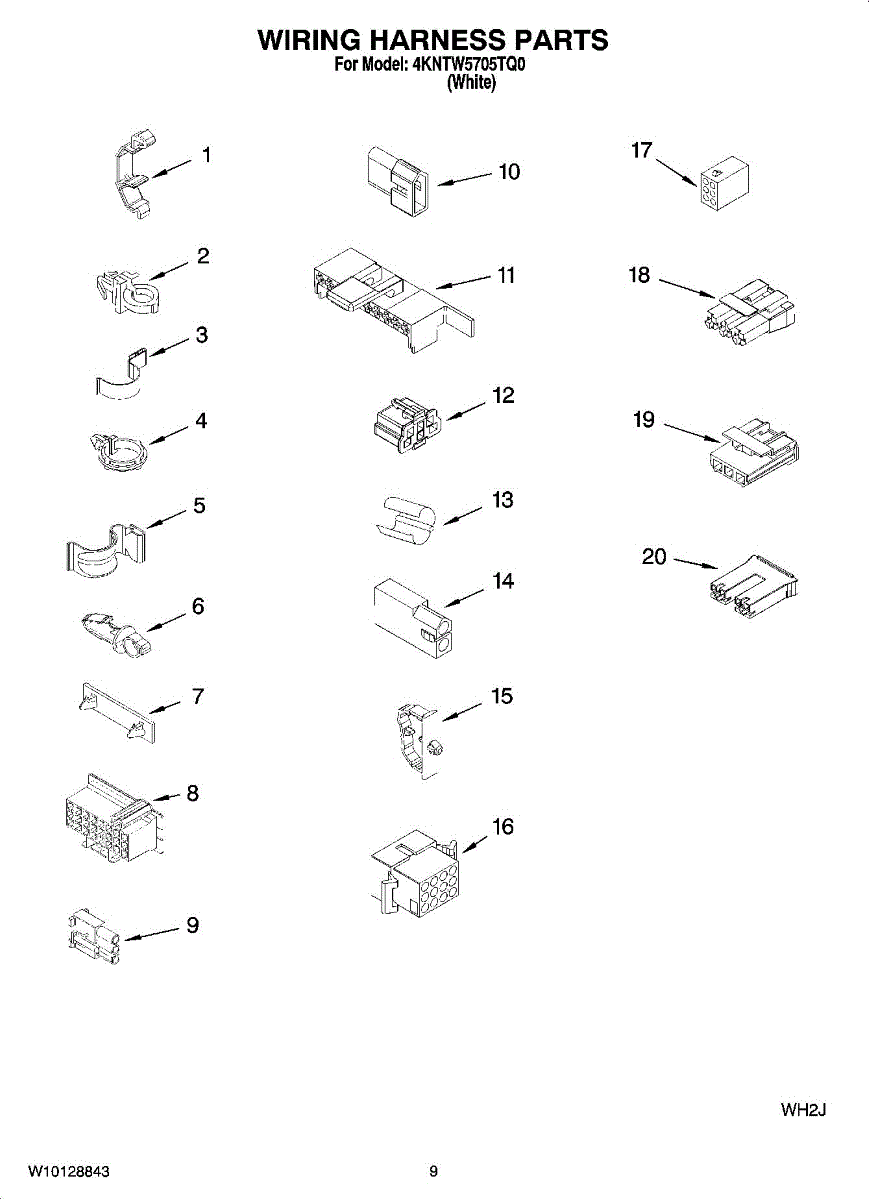 WIRING HARNESS PARTS
For Model: 4KNTW5705TQ0
(White)

1
2
3
4
5
6
7
8
9

10
11
12
13
14
15
16

17
18
19
20

WH2J

W10128843

9