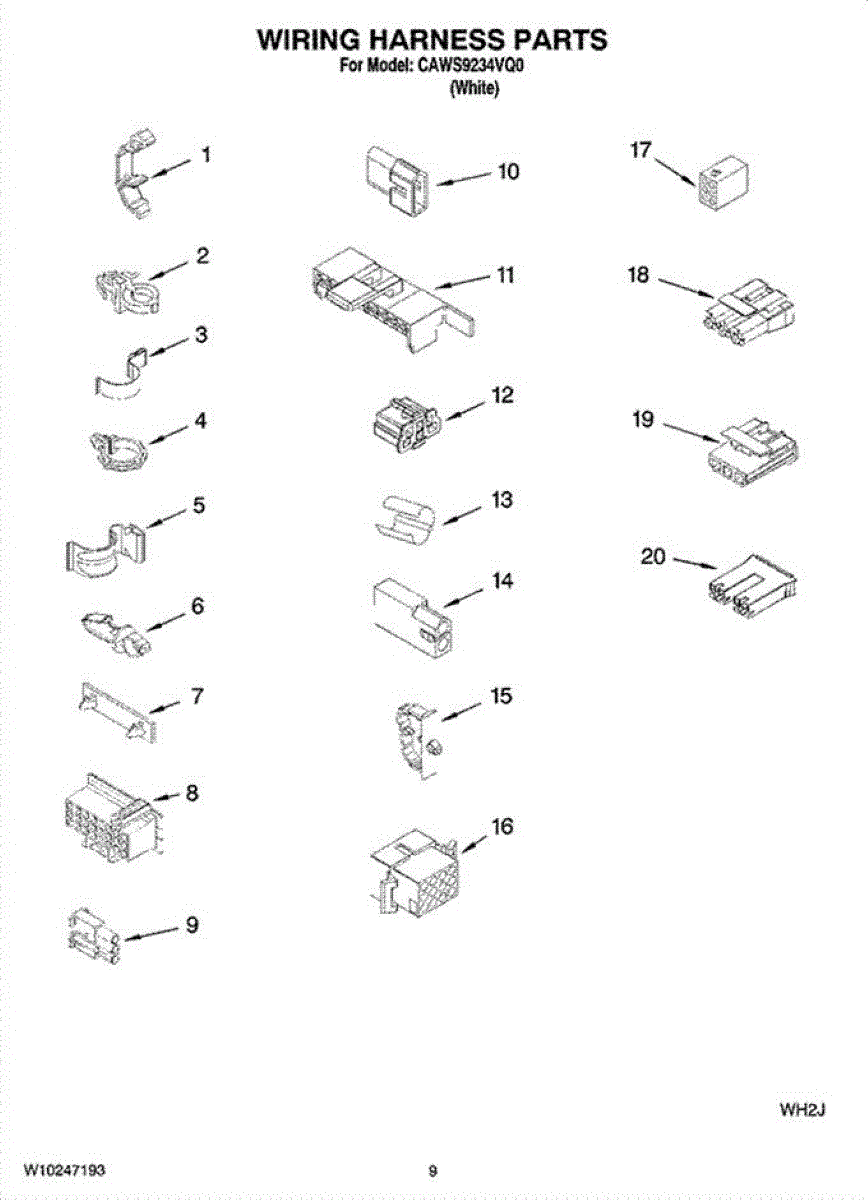 WIRING HARNESS PARTS
For Model: CAWS9234VQ0
(White)

1
2
3
4
5
6
7
8
9

10
11
12
13
14
15
16

17
18
19
20

WH2J

W10247193

9