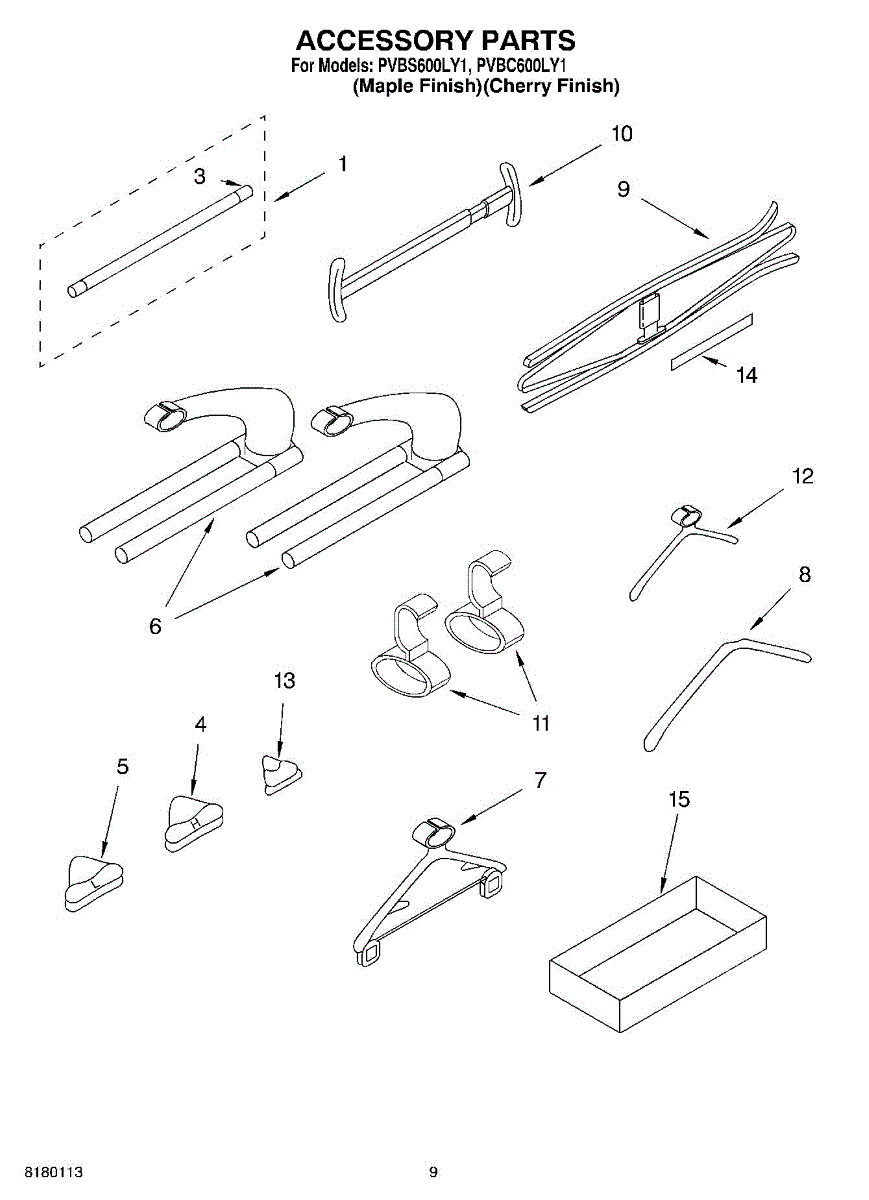 ACCESSORY PARTS
For Models: PVBS600LY1, PVBC600LY1
(Maple Finish)(Cherry Finish)

3
1
10
9
14
6
12
8
11
13
4
5
7
15

8180113
9