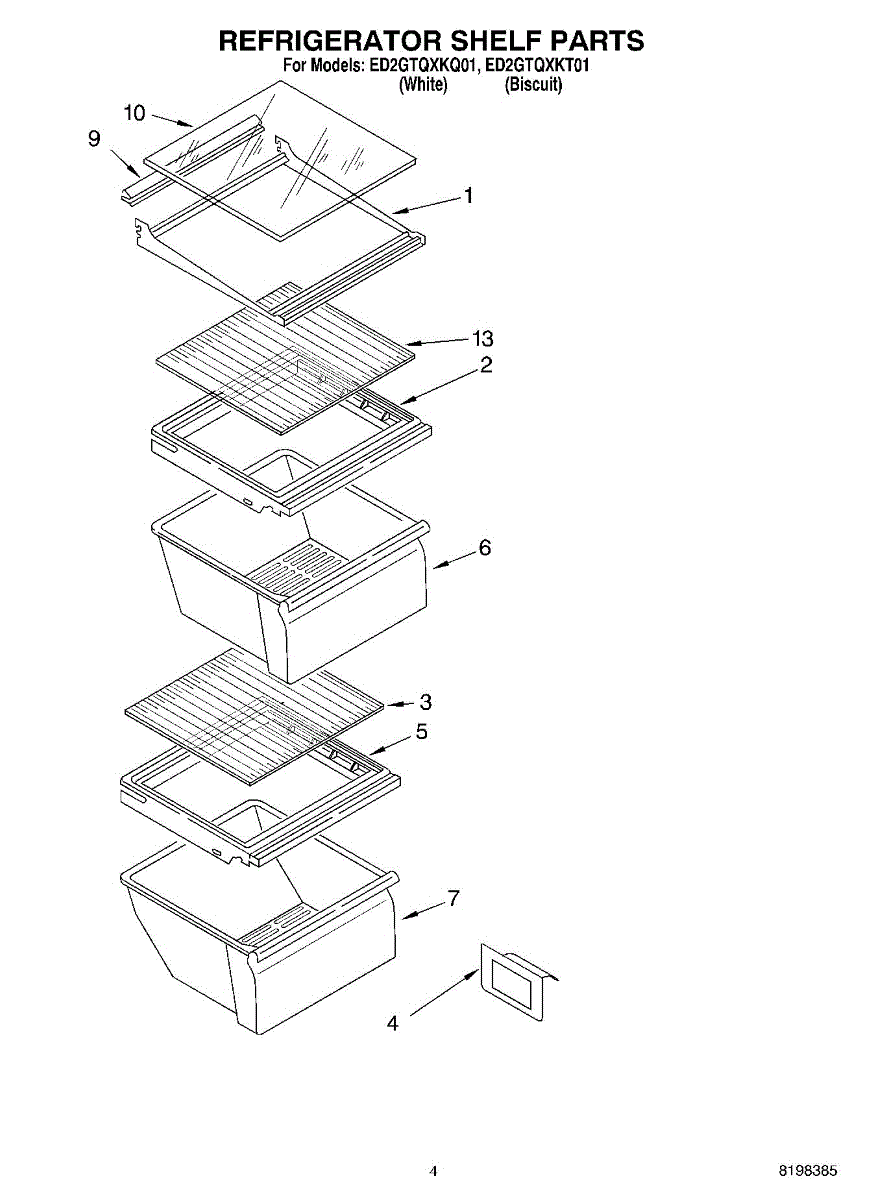 REFRIGERATOR SHELF PARTS
For Models: ED2GTQXKQ01, ED2GTQXKT01
(White) (Biscuit)

10
9
1
13
2
6
3
5
7
4

4

8198385