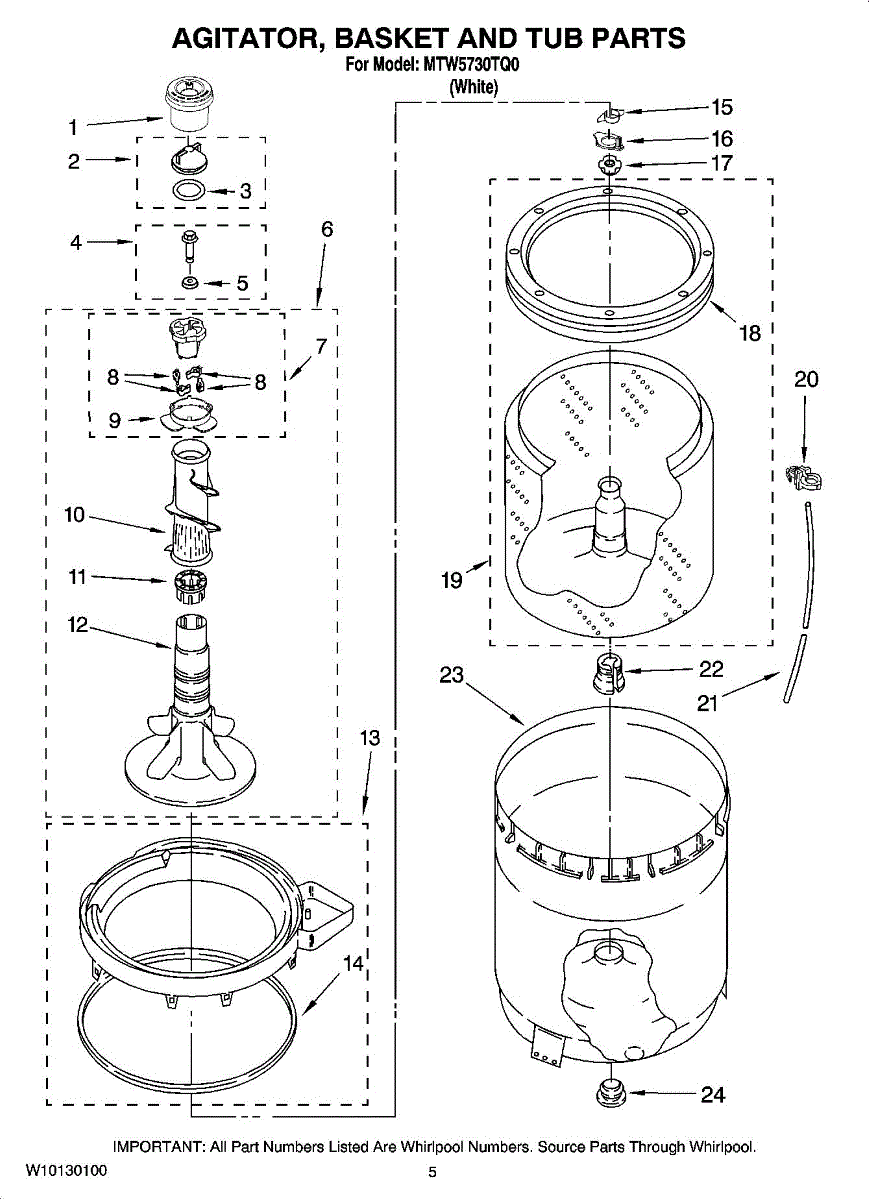 AGITATOR, BASKET AND TUB PARTS
For Model: MTW5730TQ0
(White)

1
2
3
4
5
6
7
8
8
9
10
11
12
13
14
15
16
17
18
19
20
21
22
23
24

IMPORTANT: All Part Numbers Listed Are Whirlpool Numbers. Source Parts Through Whirlpool.

W10130100
5