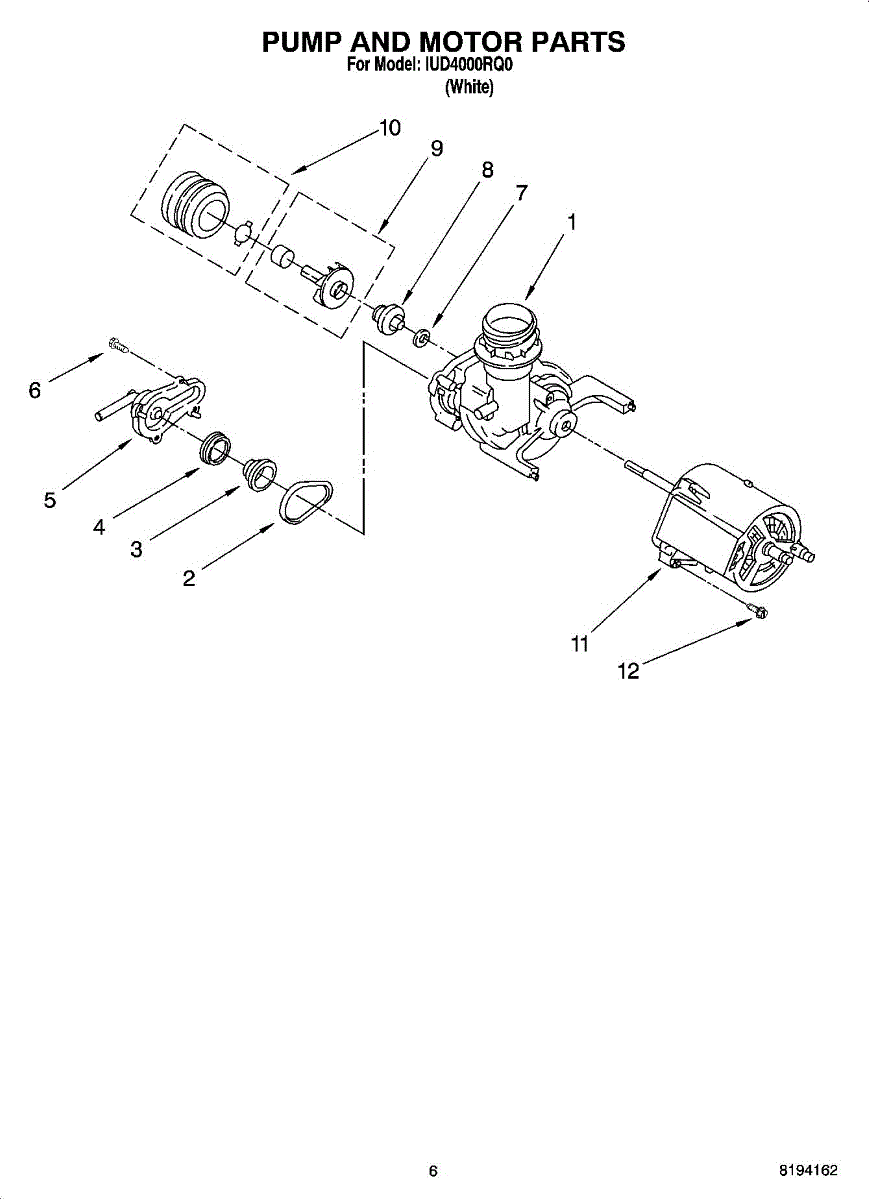 PUMP AND MOTOR PARTS
For Model: IUD4000RQ0
(White)

10
9
8
7
1
6
5
4
3
2
11
12

6
8194162