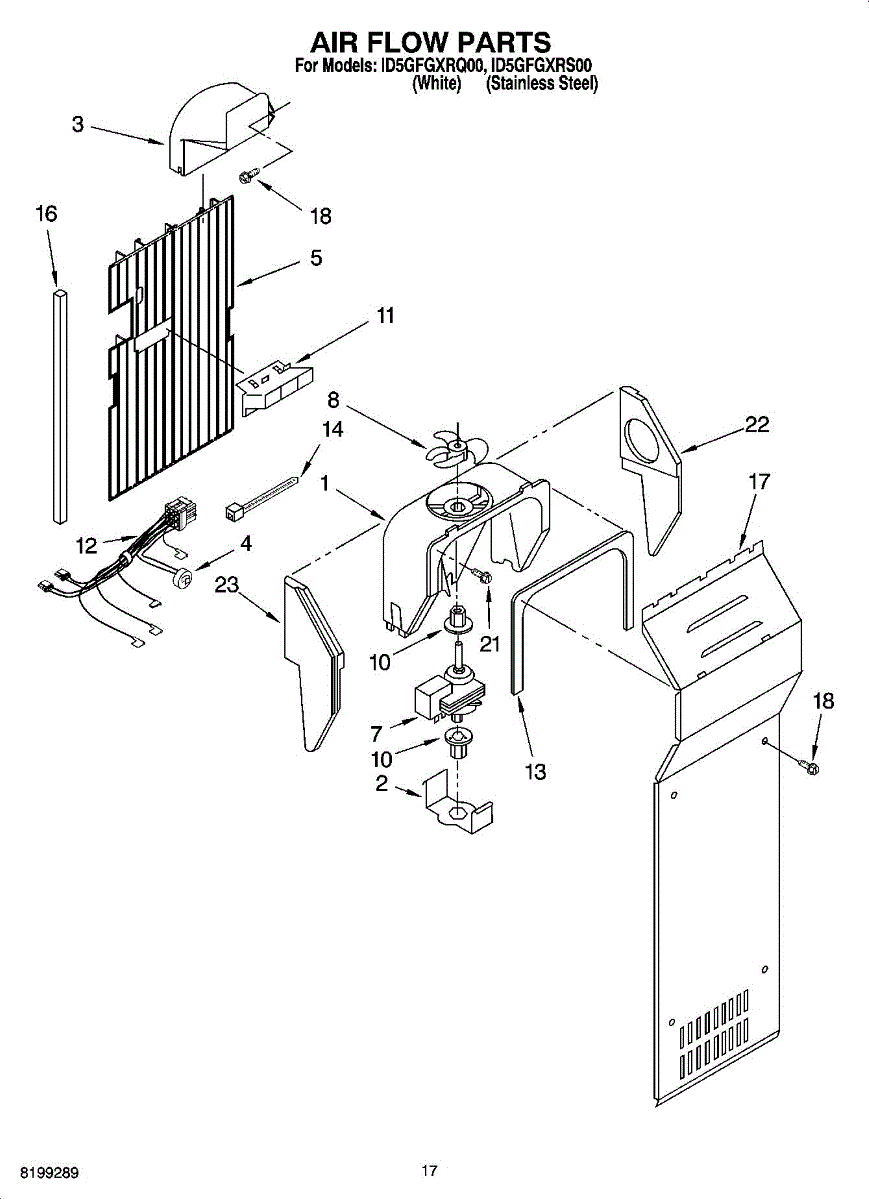 AIR FLOW PARTS
For Models: ID5GFGXRQ00, ID5GFGXRS00
(White) (Stainless Steel)

3
16
18
5
11
8
14
22
1
17
12
4
23
21
10
7
10
2
13
18

8199289
17