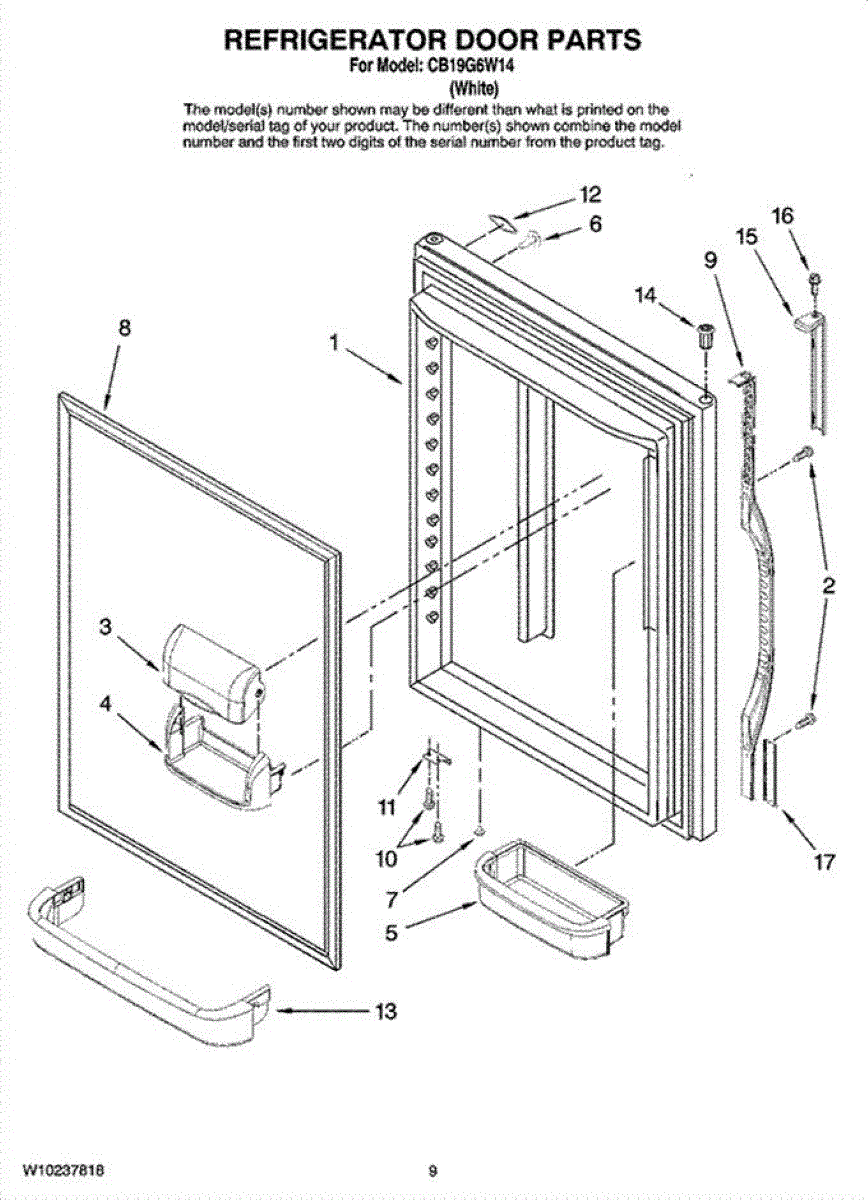 REFRIGERATOR DOOR PARTS
For Model: CB19G6W14
(White)

The model(s) number shown may be different than what is printed on the model/serial tag of your product. The number(s) shown combine the model number and the first two digits of the serial number from the product tag.

12
6
16
15
9
14
8
1
2
3
4
11
10
7
5
17
13

W10237818

9