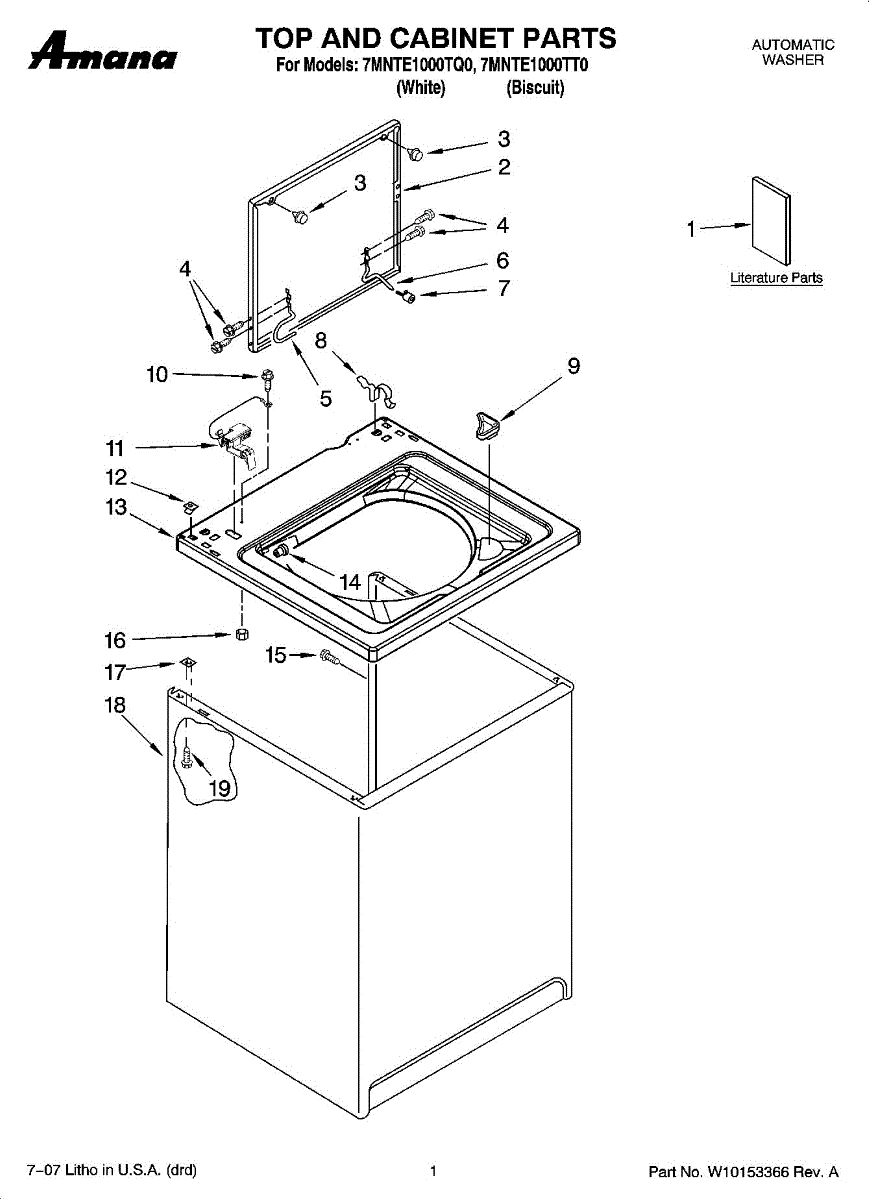 Amana

TOP AND CABINET PARTS
For Models: 7MNTE1000TQ0, 7MNTE1000TT0
(White) (Biscuit)

AUTOMATIC
WASHER

3
2
3
4
1
Literature Parts
4
6
7
8
9
10
5
11
12
13
14
16
15
17
18
19

7–07 Litho in U.S.A. (drd)

1

Part No. W10153366 Rev. A