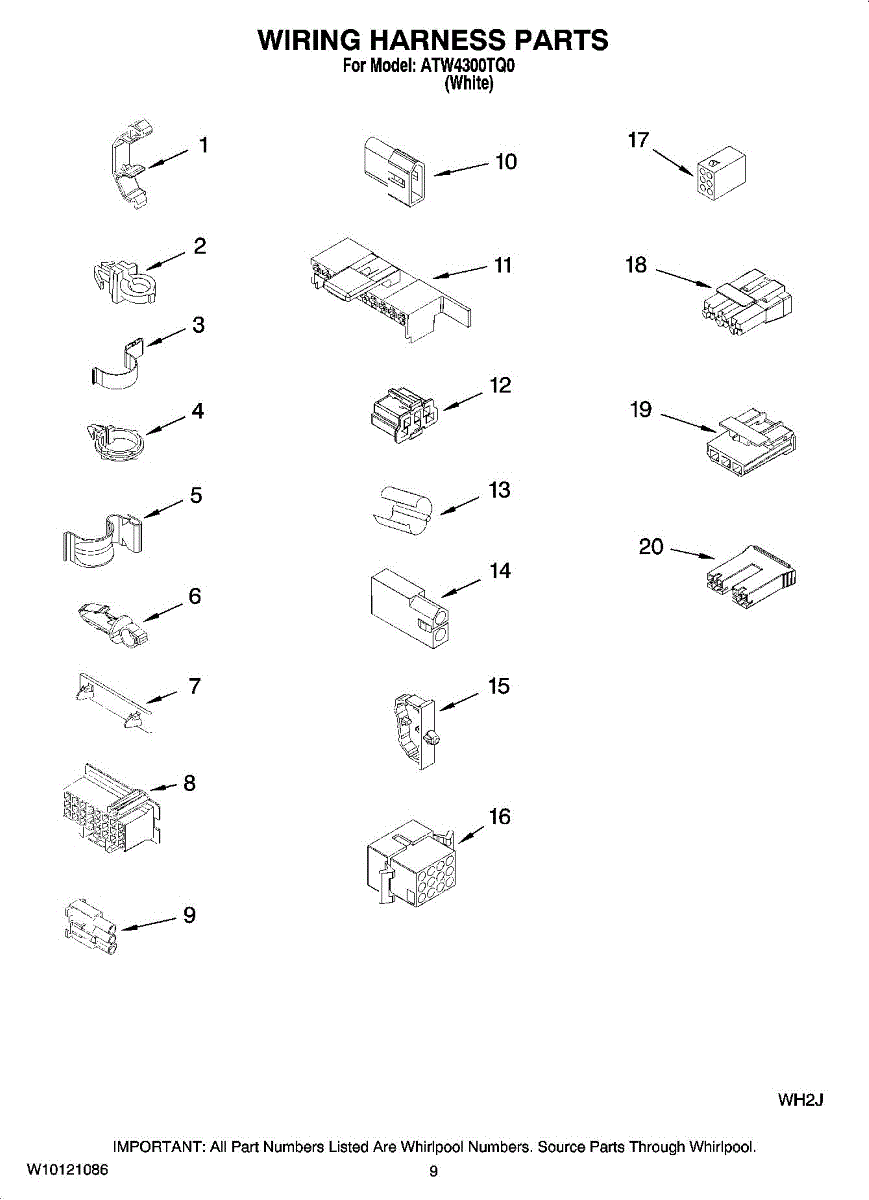 WIRING HARNESS PARTS
For Model: ATW4300TQ0
(White)

1
2
3
4
5
6
7
8
9

10
11
12
13
14
15
16

17
18
19
20

WH2J

IMPORTANT: All Part Numbers Listed Are Whirlpool Numbers. Source Parts Through Whirlpool.

W10121086

9