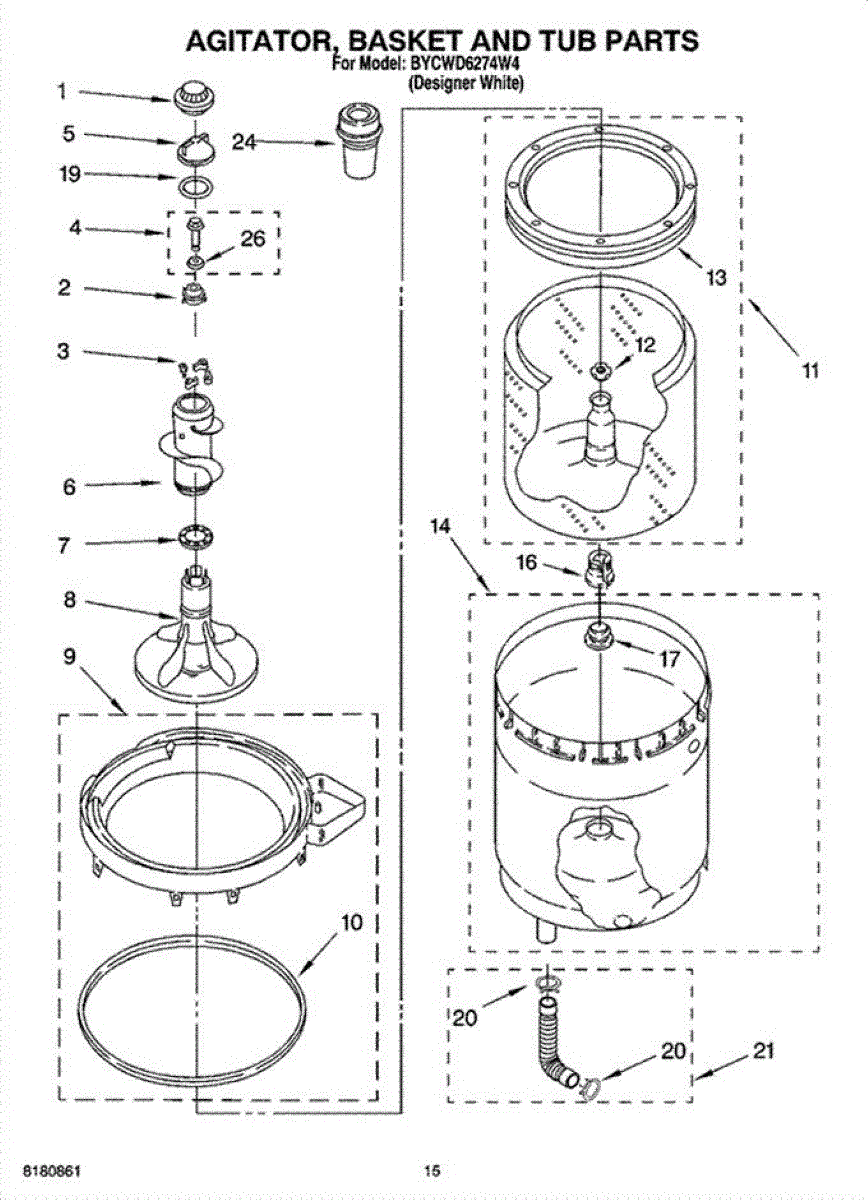 AGITATOR, BASKET AND TUB PARTS
For Model: BYCWD6274W4
(Designer White)

1
5
19
4
26
2
3
6
7
8
9
10
24
13
12
11
14
16
17
20
20
21

8180861

15