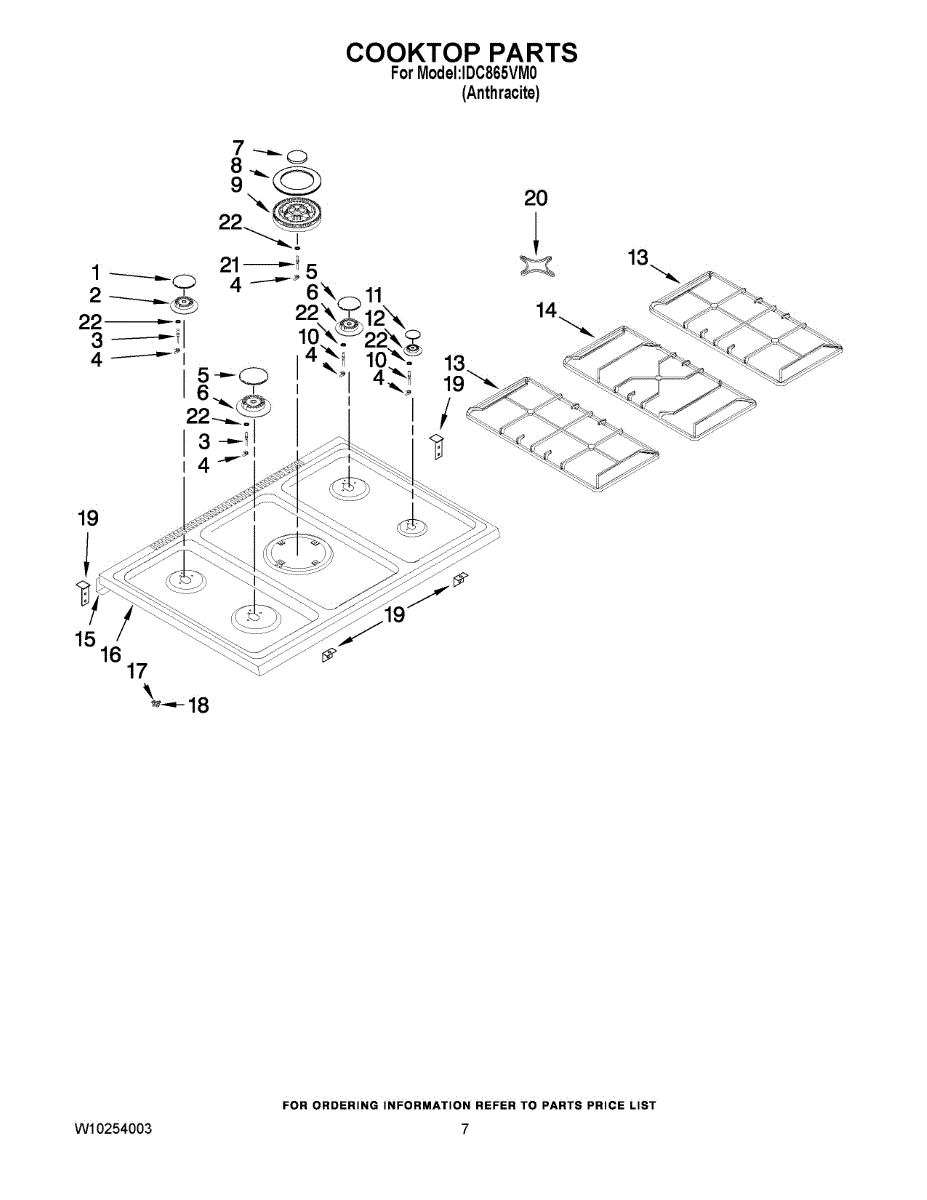 COOKTOP PARTS
For Model:IDC865VM0
(Anthracite)

7
8
9
22
21
4
1
2
22
3
4
5
6
22
10
4
11
12
22
10
4
5
6
22
3
4
20
13
14
13
19
19
15
16
17
18
19

FOR ORDERING INFORMATION REFER TO PARTS PRICE LIST

W10254003
7