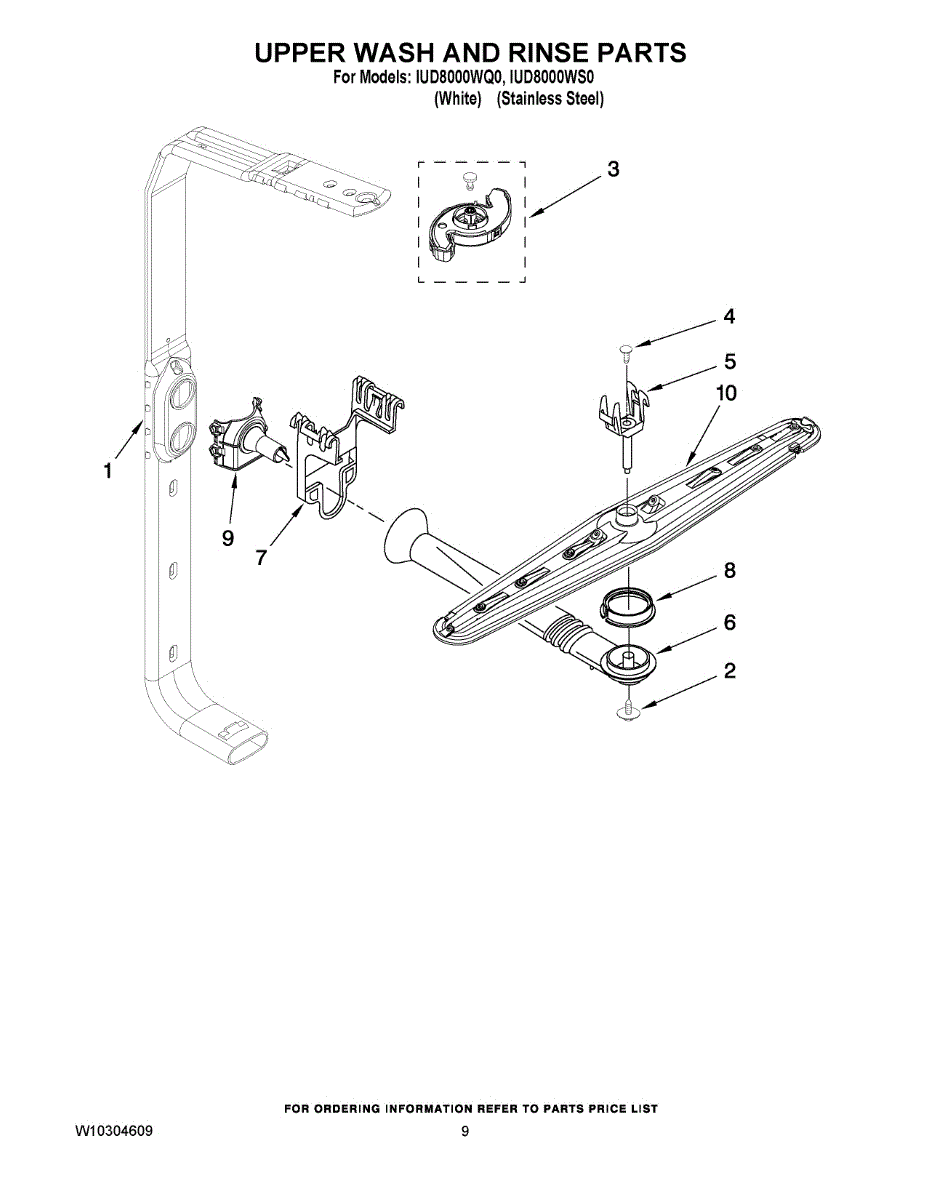 UPPER WASH AND RINSE PARTS
For Models: IUD8000WQ0, IUD8000WS0
(White) (Stainless Steel)

3
4
5
10
1
9
7
8
6
2

FOR ORDERING INFORMATION REFER TO PARTS PRICE LIST
W10304609
9