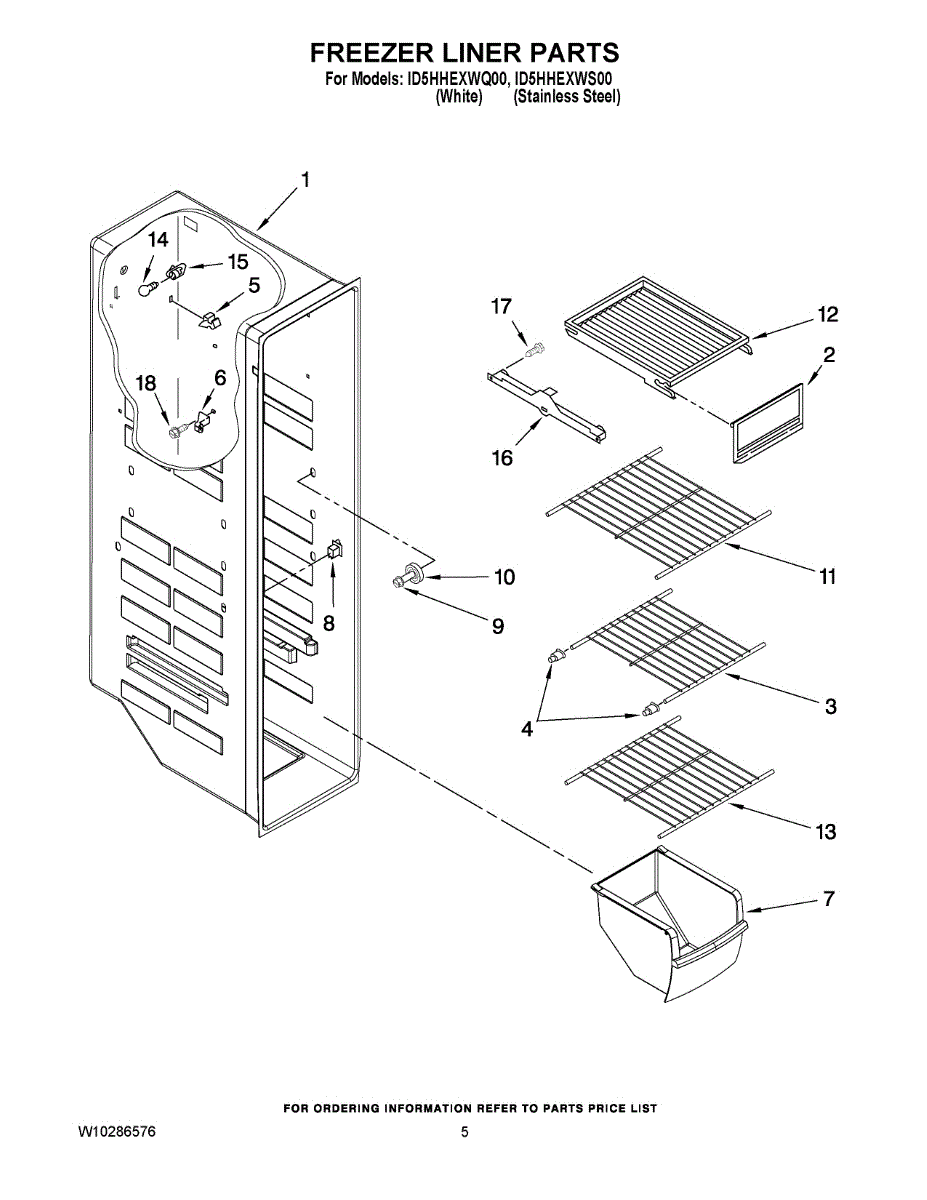 FREEZER LINER PARTS
For Models: ID5HHEXWQ00, ID5HHEXWS00
(White) (Stainless Steel)

1
14
15
5
18
6
17
12
2
16
11
10
9
8
3
4
13
7

FOR ORDERING INFORMATION REFER TO PARTS PRICE LIST

W10286576

5