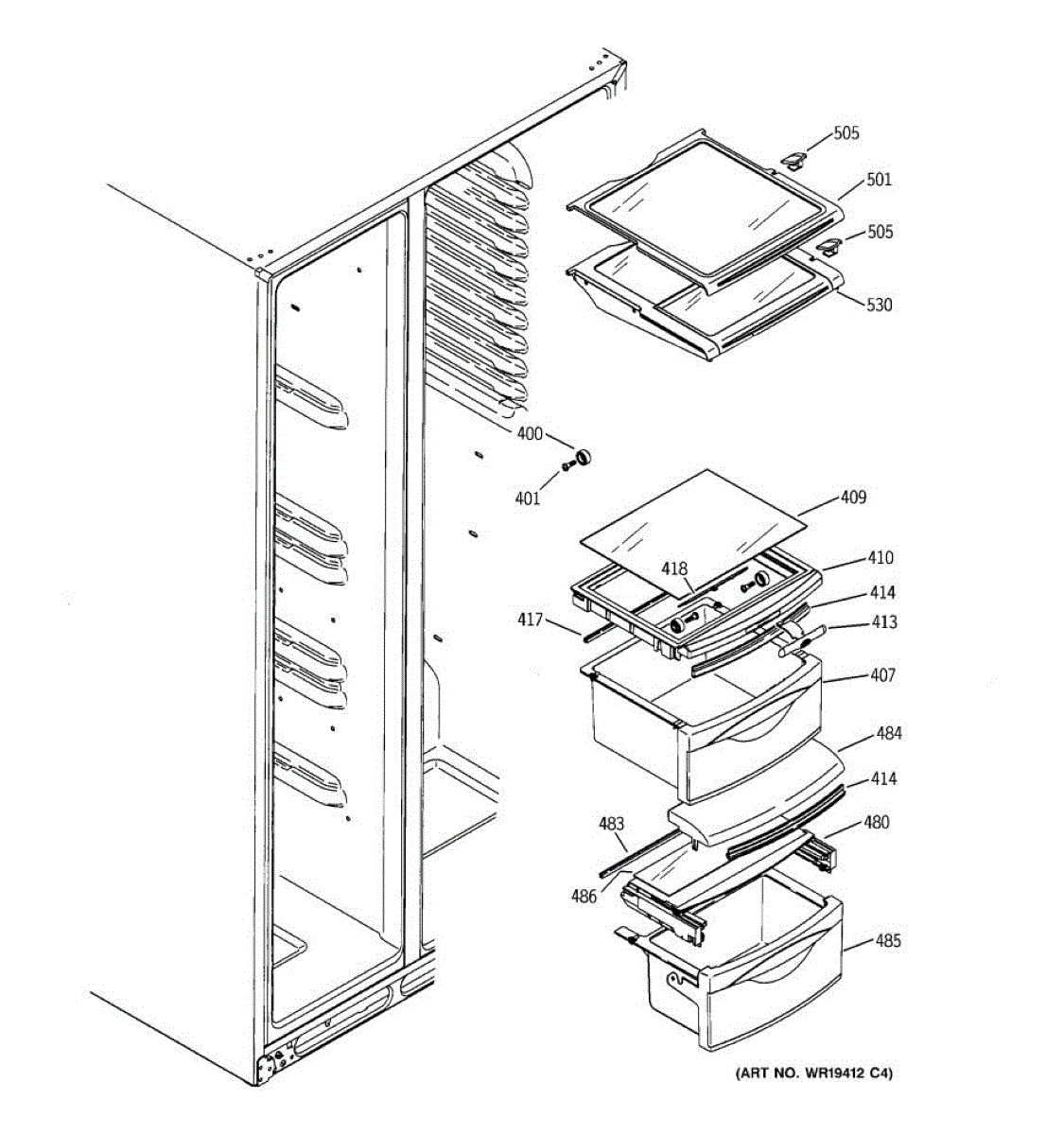 505
501
505
530
400
401
409
418
410
414
417
413
407
484
414
483
480
486
485
(ART NO. WR19412 C4)