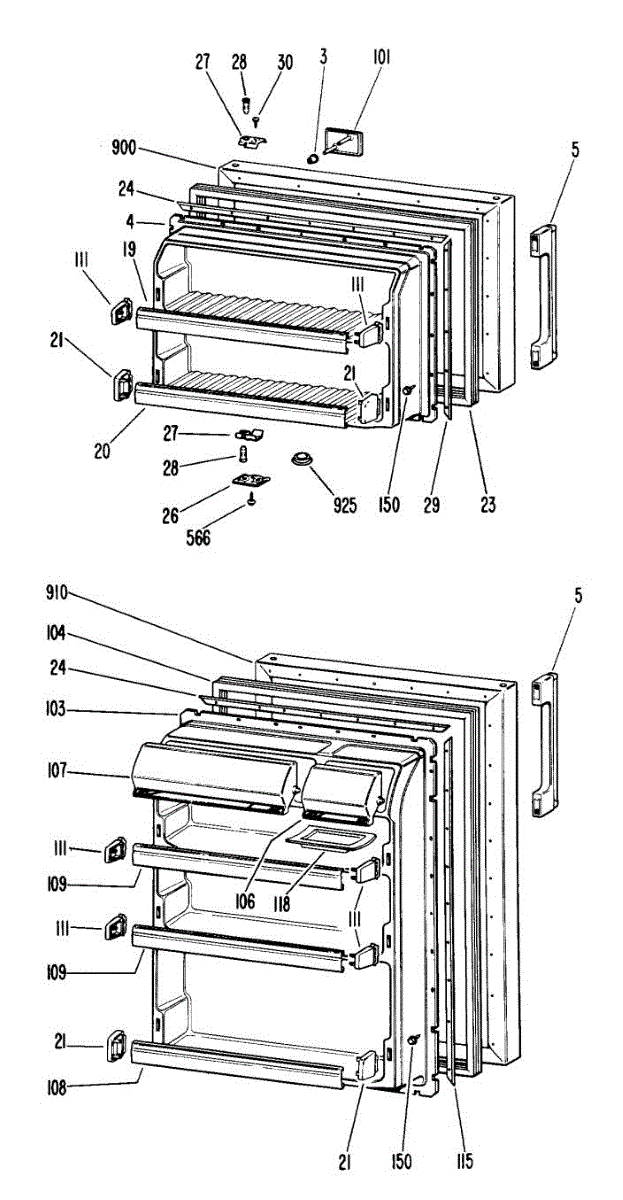 27
28
30
3
101
900
5
24
4
111
19
111
21
21
20
27
28
26
566
925
150
29
23

910
5
104
24
103
107
111
109
106
118
111
111
109
21
108
21
150
115