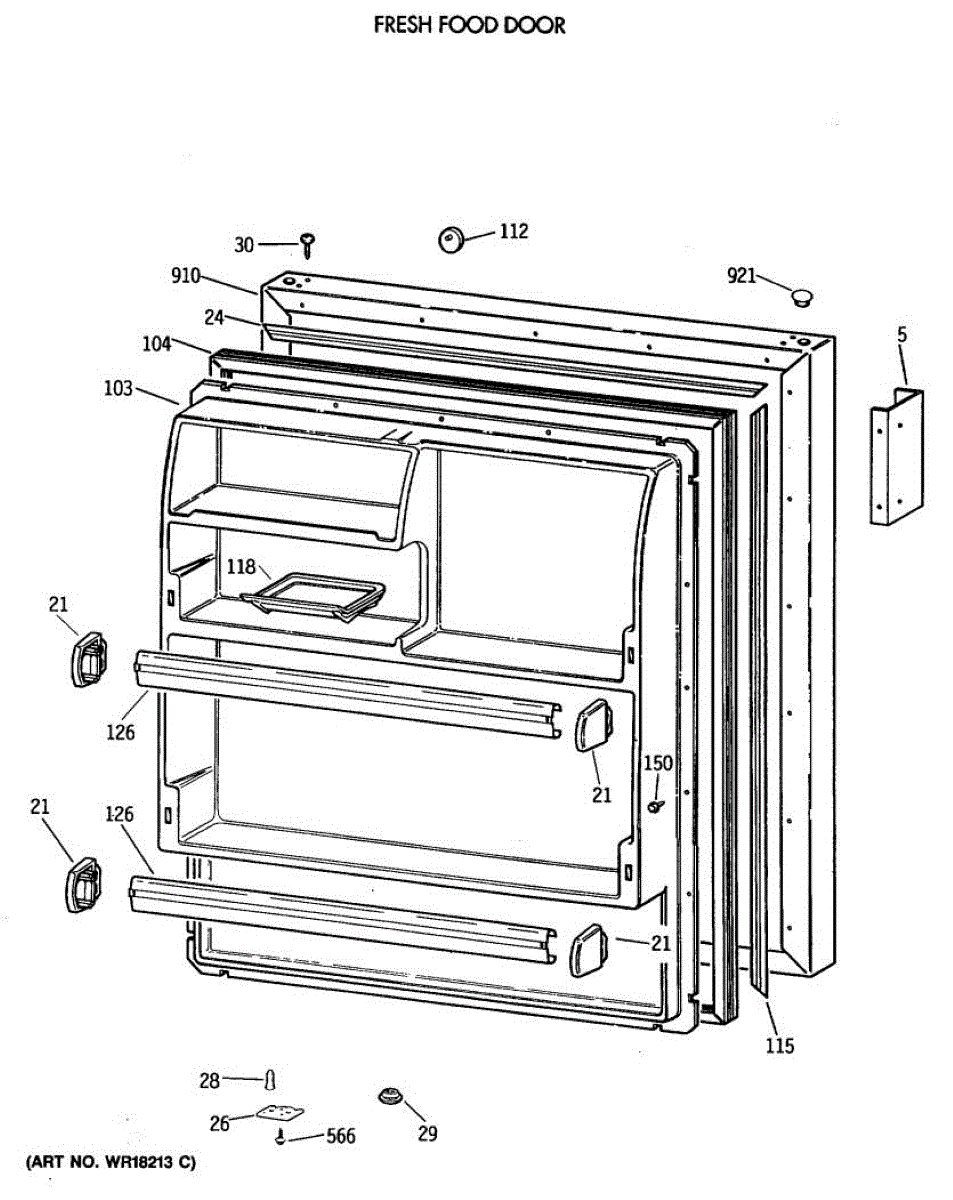 FRESH FOOD DOOR

30
112
910
921
24
5
104
103
118
21
126
150
21
21
126
21
115
28
26
566
29

(ART NO. WR18213 C)