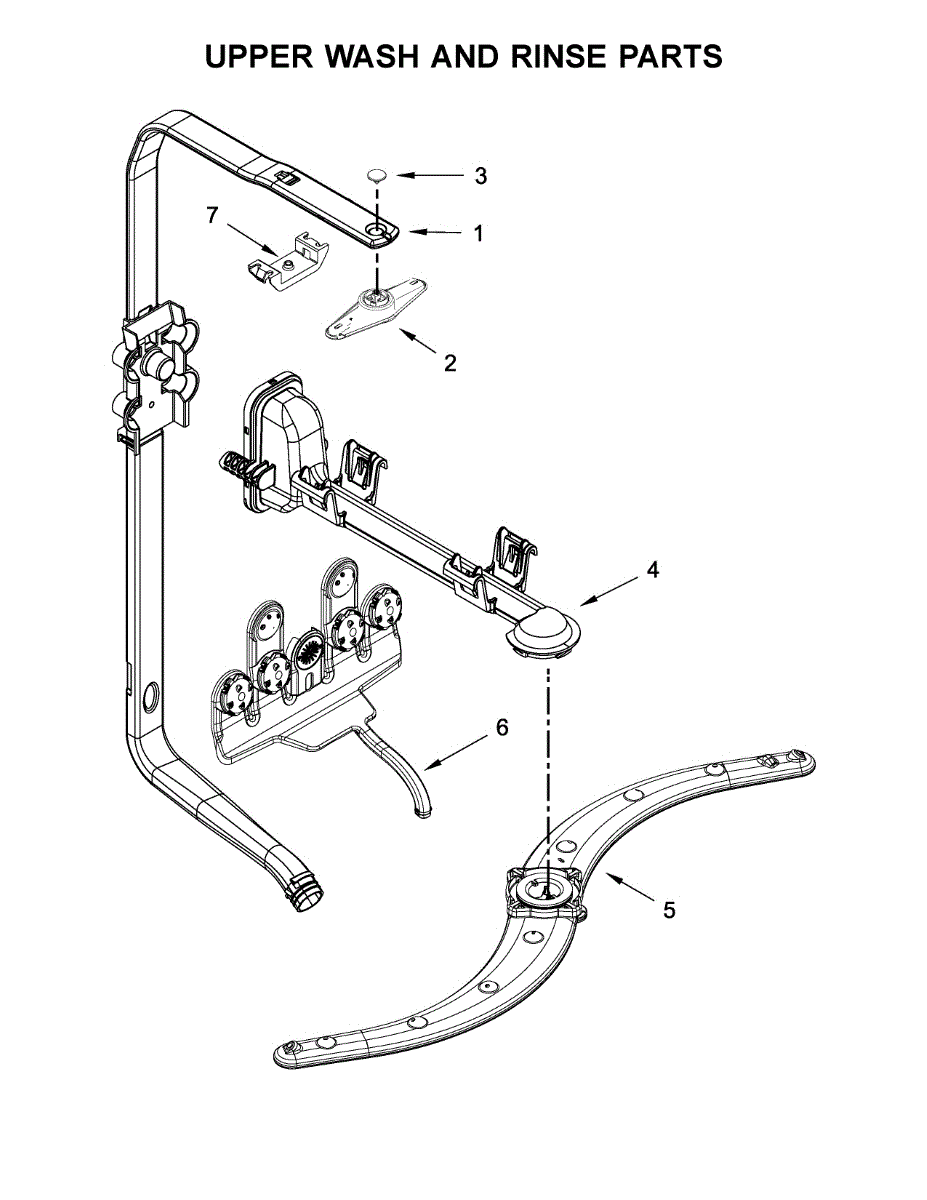 UPPER WASH AND RINSE PARTS

3
7
1
2
4
6
5