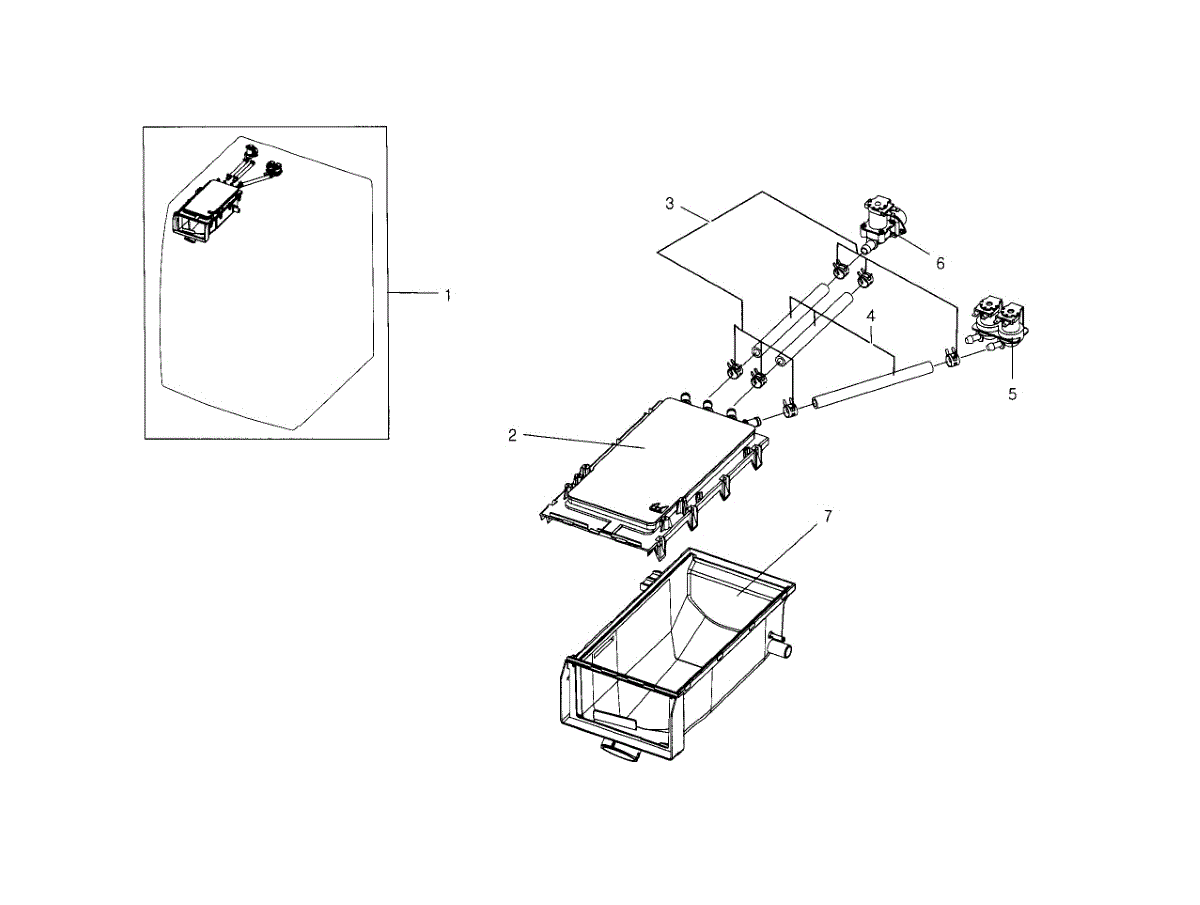 1

3

6

4

5

2

7