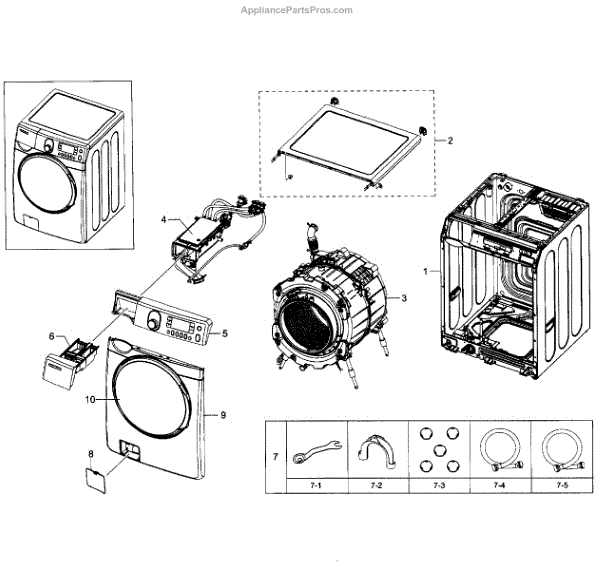 AppliancePartsPros.com

2

4

1

3

5

6

10

9

8

| 7 | | | | | |
|---|---|---|---|---|---|
| | 7-1 | 7-2 | 7-3 | 7-4 | 7-5 |