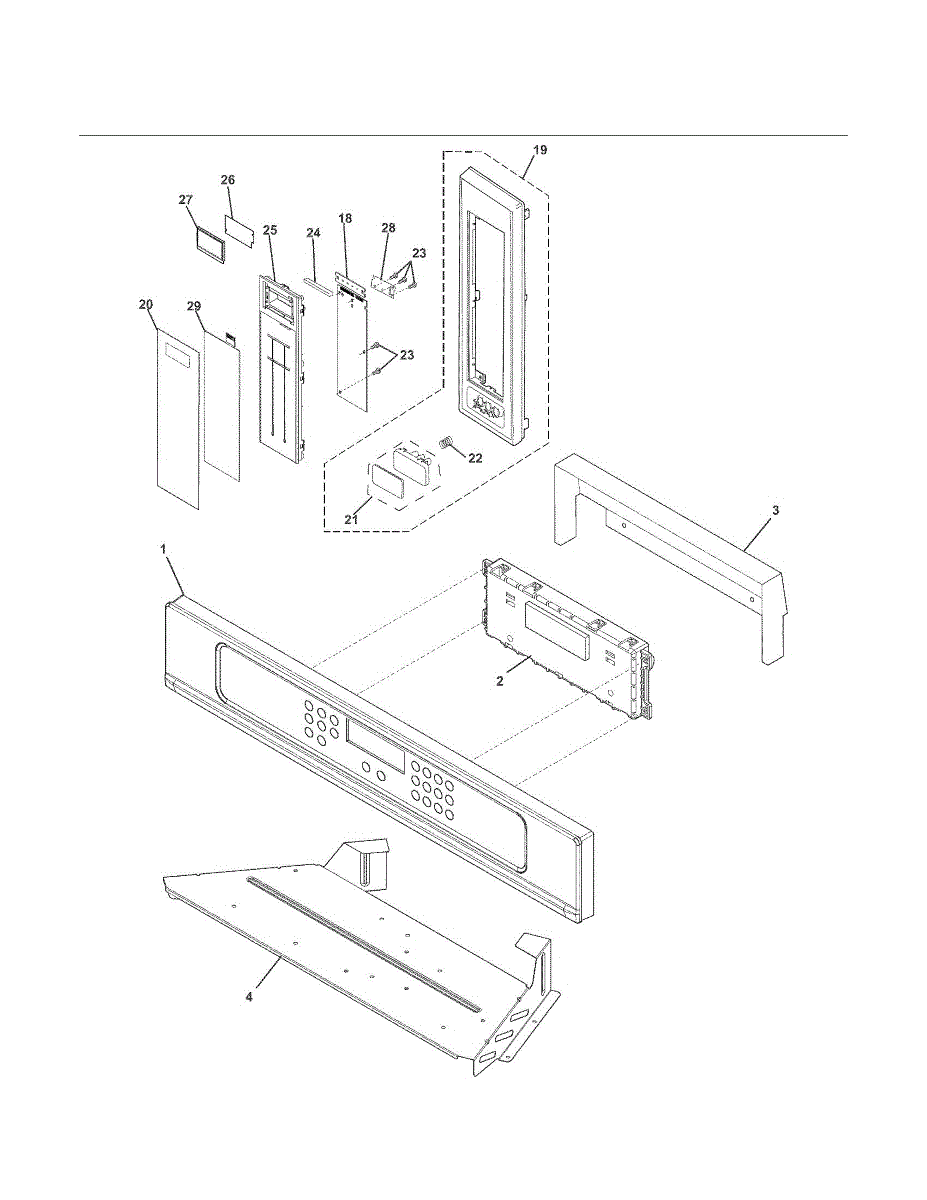 19
26
27
25
24
18
28
23
20
29
23
22
21
3
1
2
4