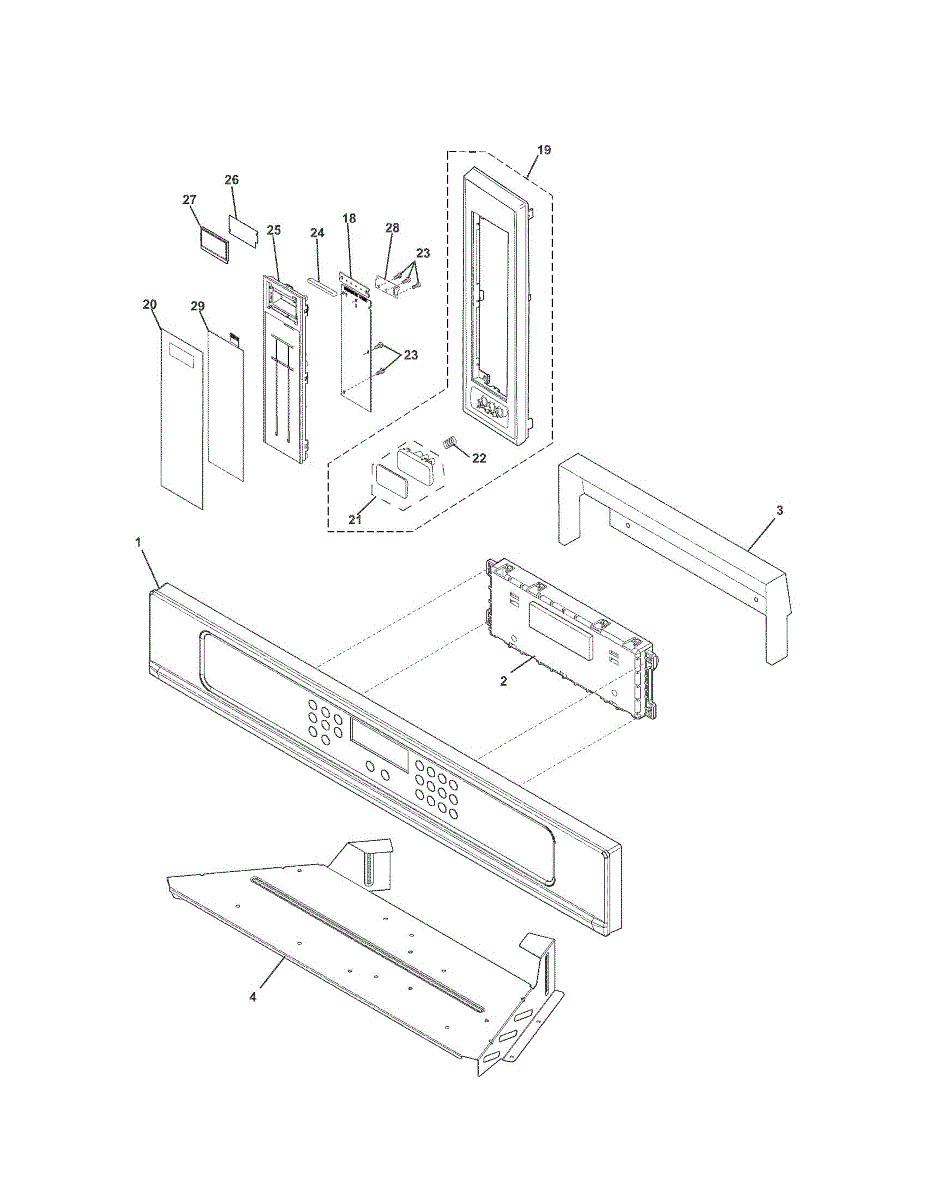 19
26
27
25
24
18
28
23
20
29
23
22
21
3
1
2
4