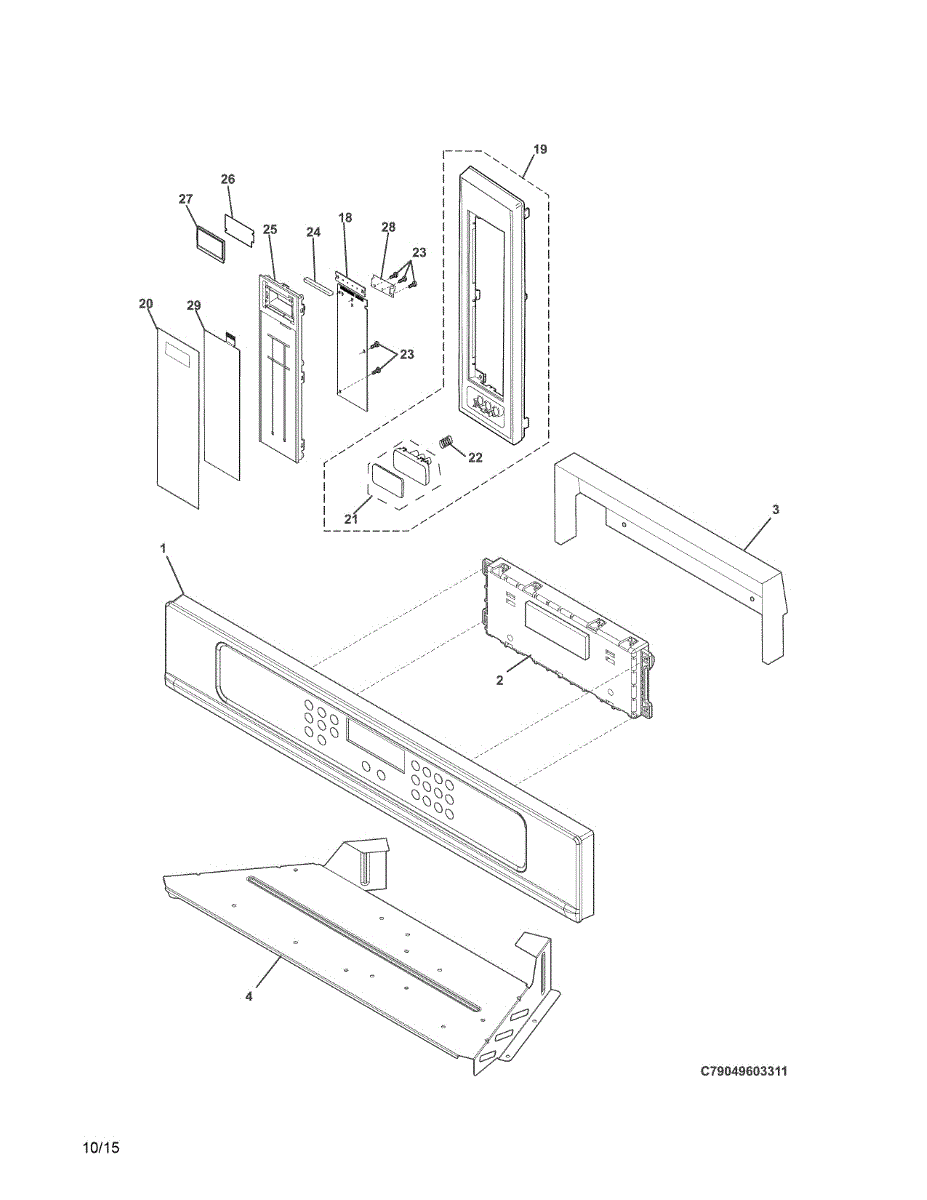 19

26

27

25

24

18

28

23

20

29

23

22

21

3

1

2

4

C79049603311

10/15