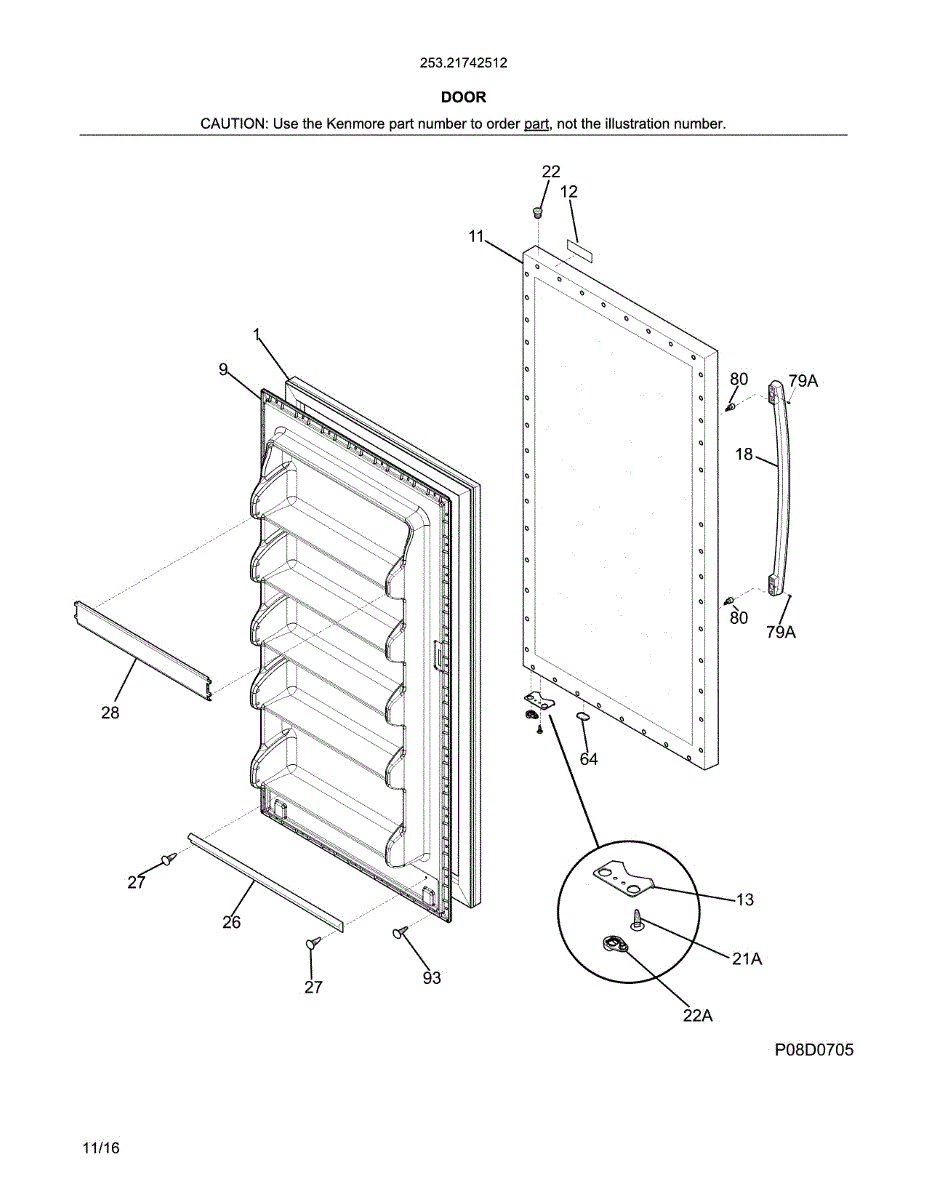 253.21742512

DOOR

CAUTION: Use the Kenmore part number to order part, not the illustration number.

22
12
11
1
9
80
79A
18
80
79A
28
64
27
26
27
93
13
21A
22A

P08D0705

11/16