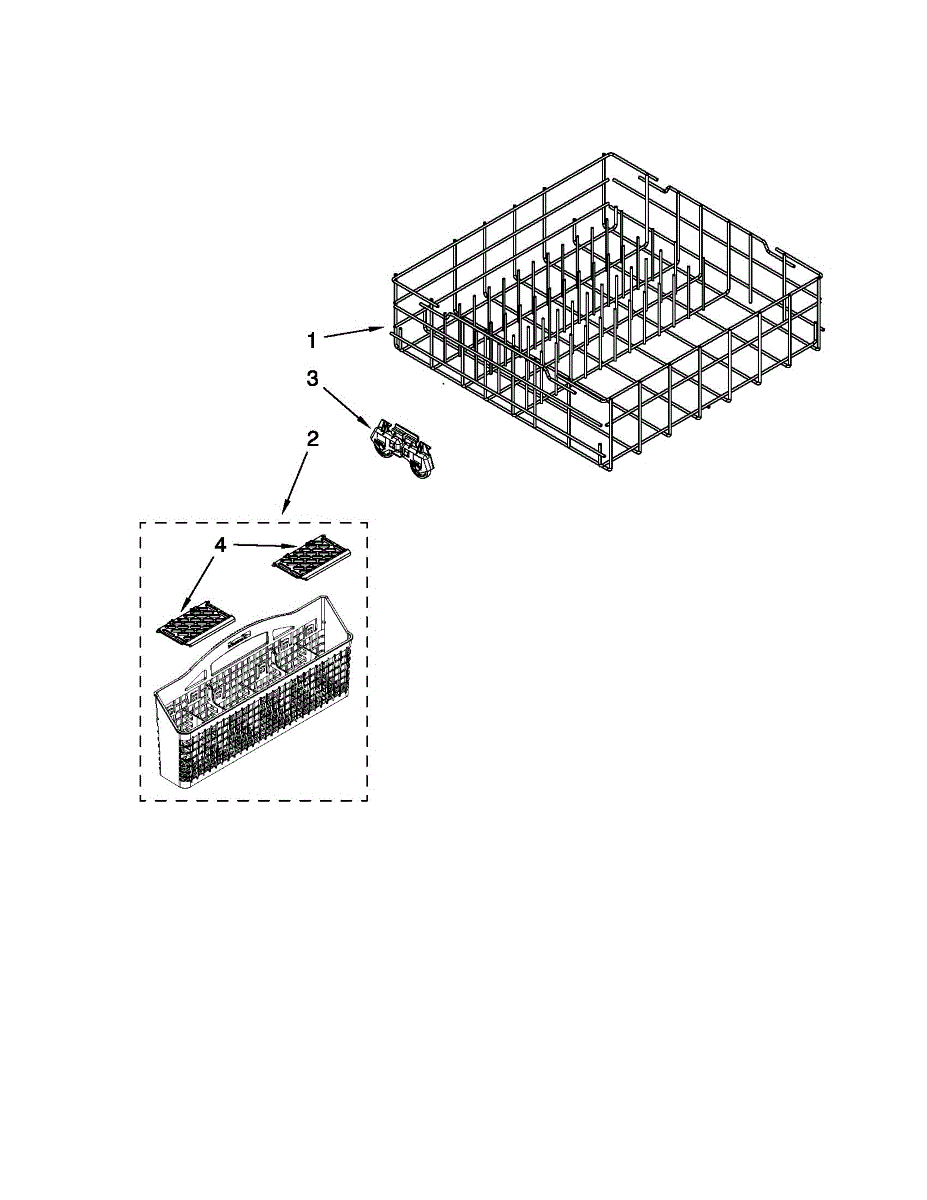 1
3
2
4