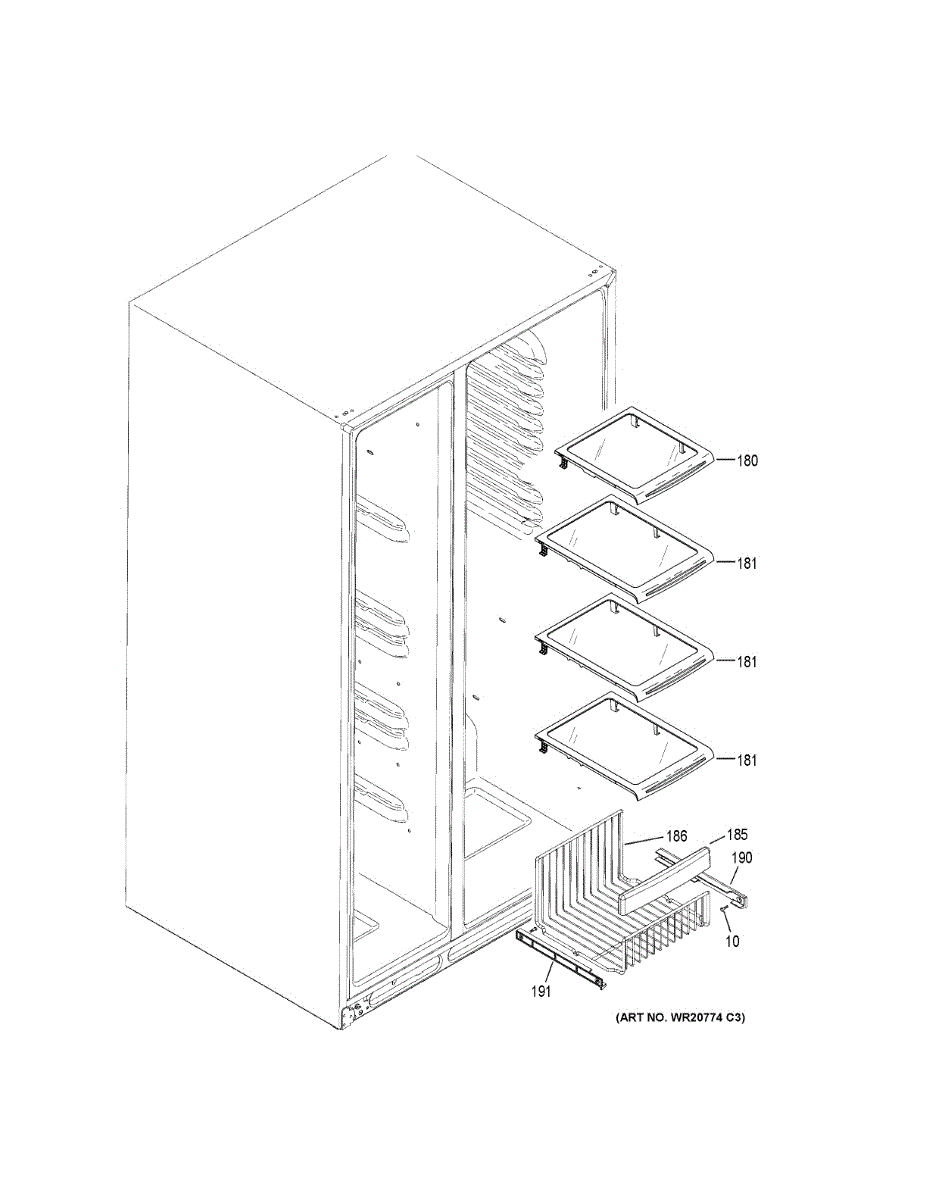 180

181

181

181

186

185

190

10

191

(ART NO. WR20774 C3)