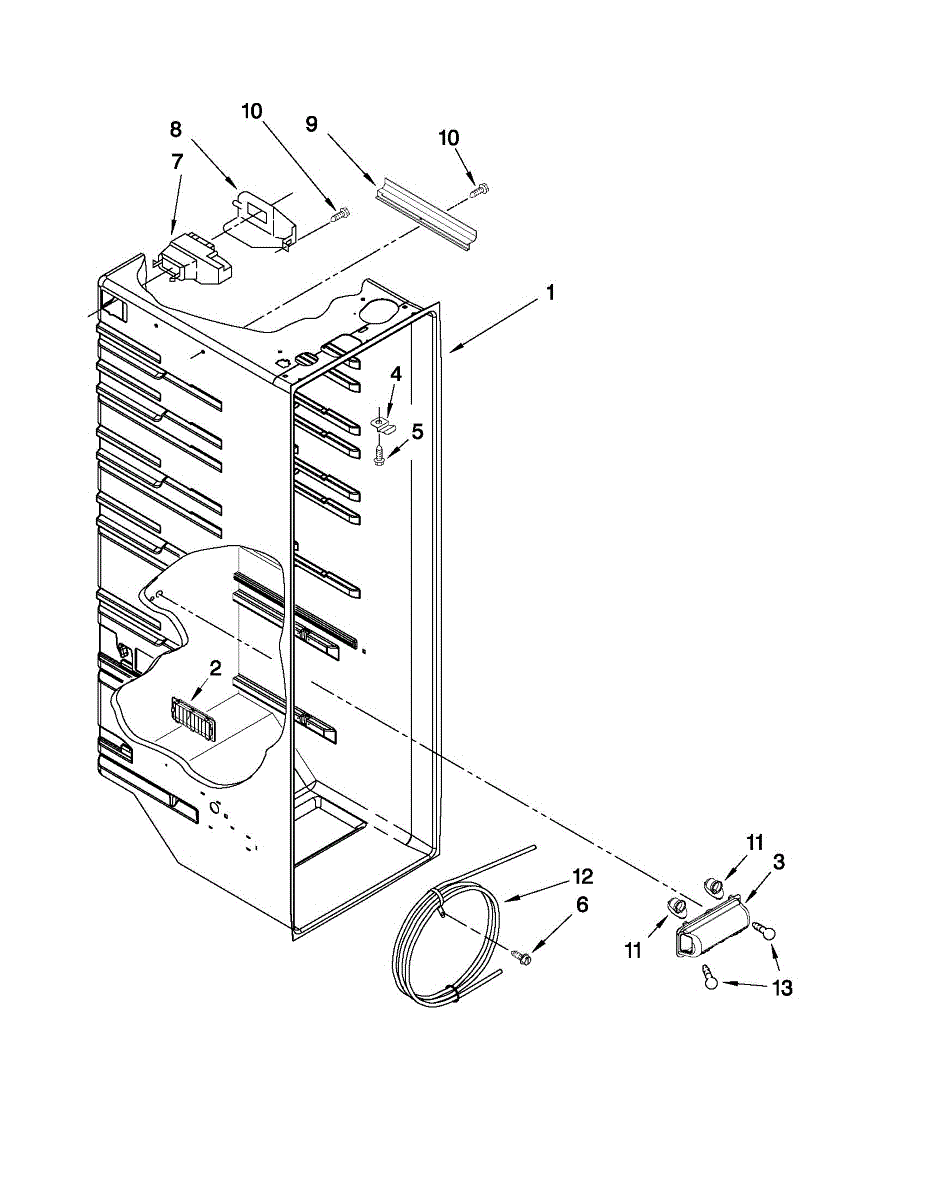 8
10
9
10
7
1
4
5
2
11
3
12
6
11
13