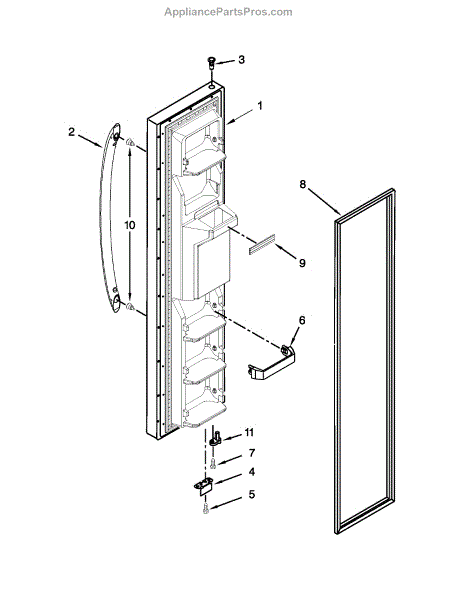 AppliancePartsPros.com

3
1
2
10
8
9
6
11
7
4
5