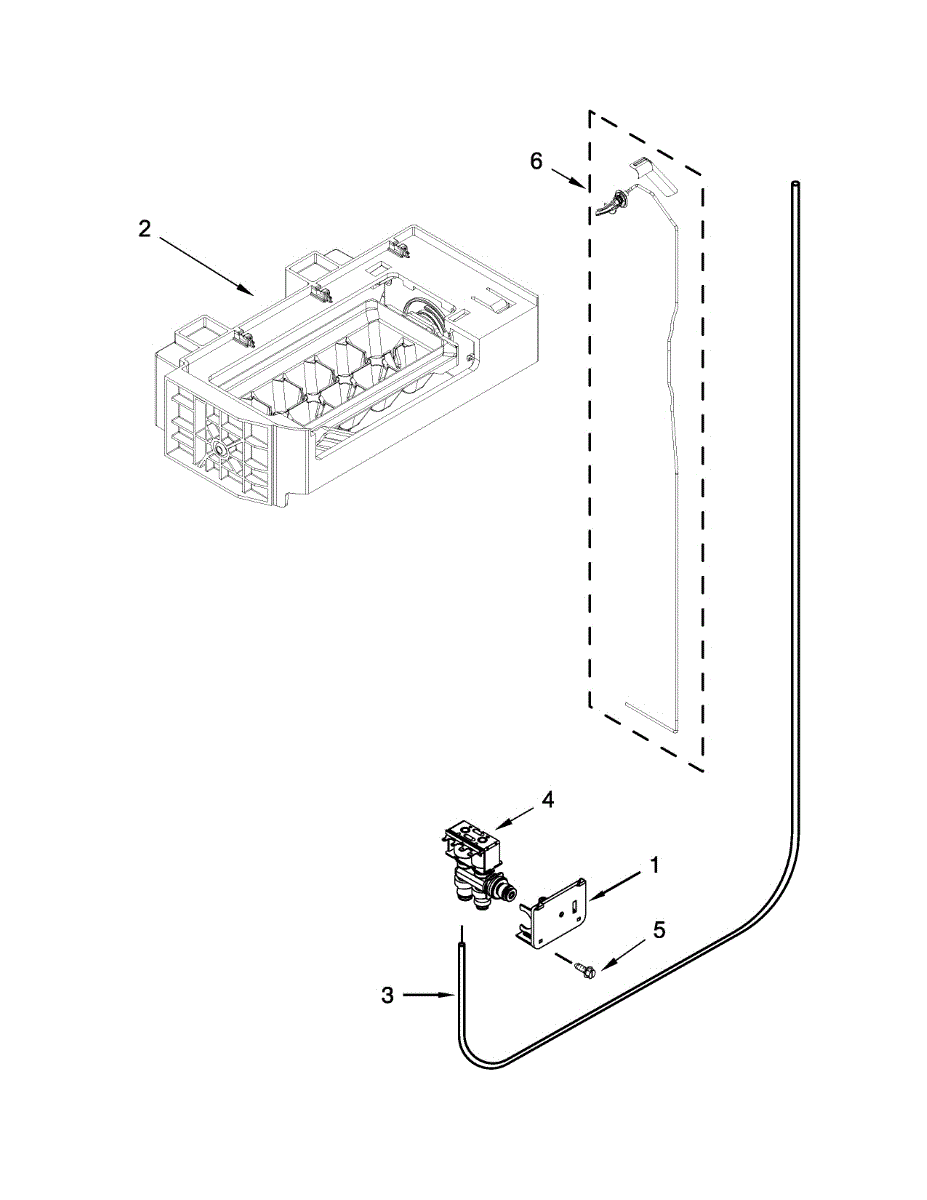 6

2

4

1

5

3