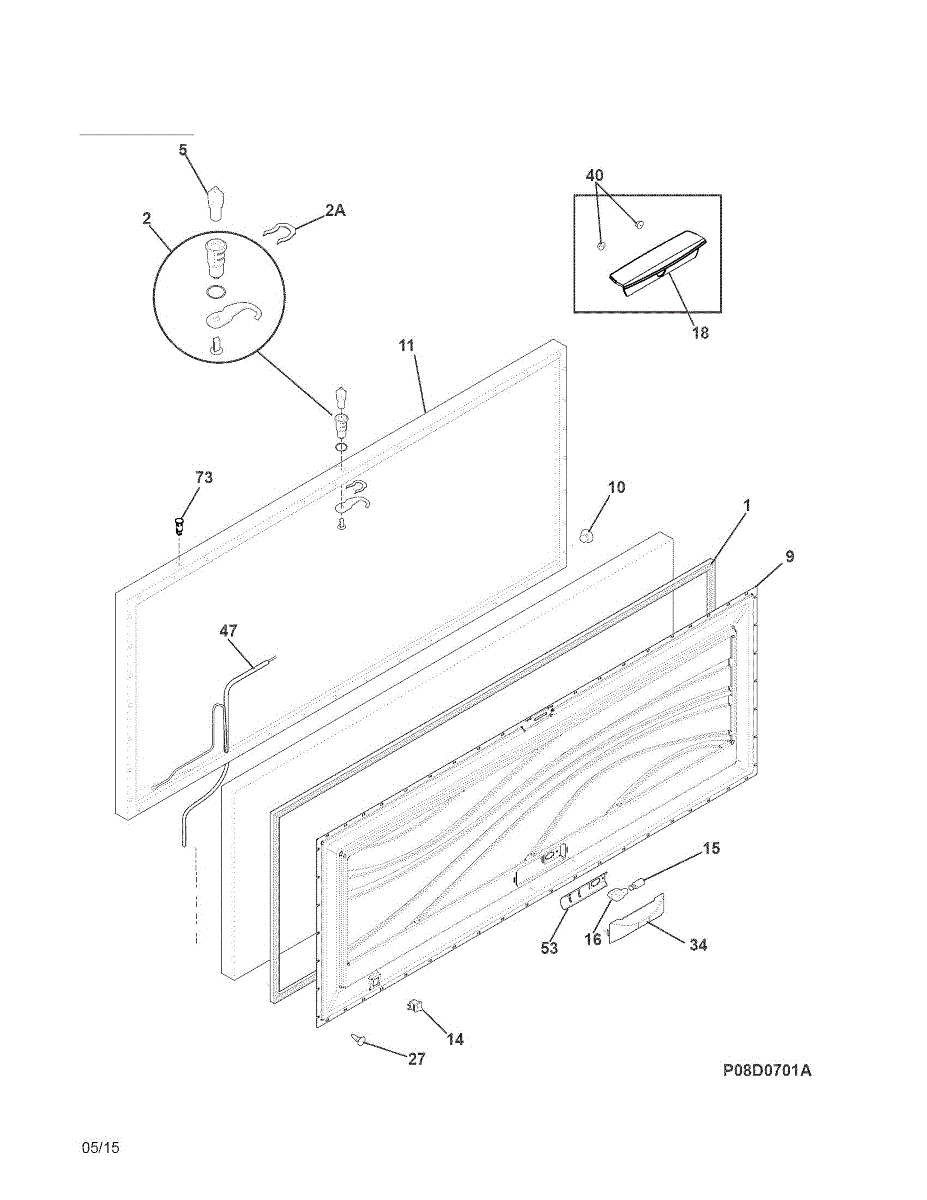 5
2
2A
40
18
11
73
10
1
9
47
15
53
16
34
14
27
P08D0701A
05/15