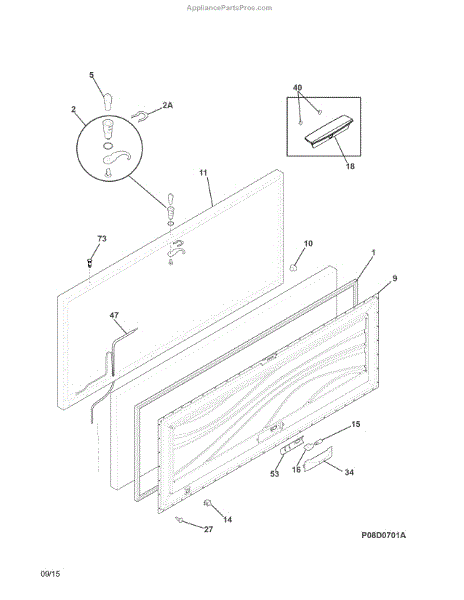 AppliancePartsPros.com

5
2
2A
40
18
11
73
10
1
9
47
15
53
16
34
14
27
P08D0701A
09/15