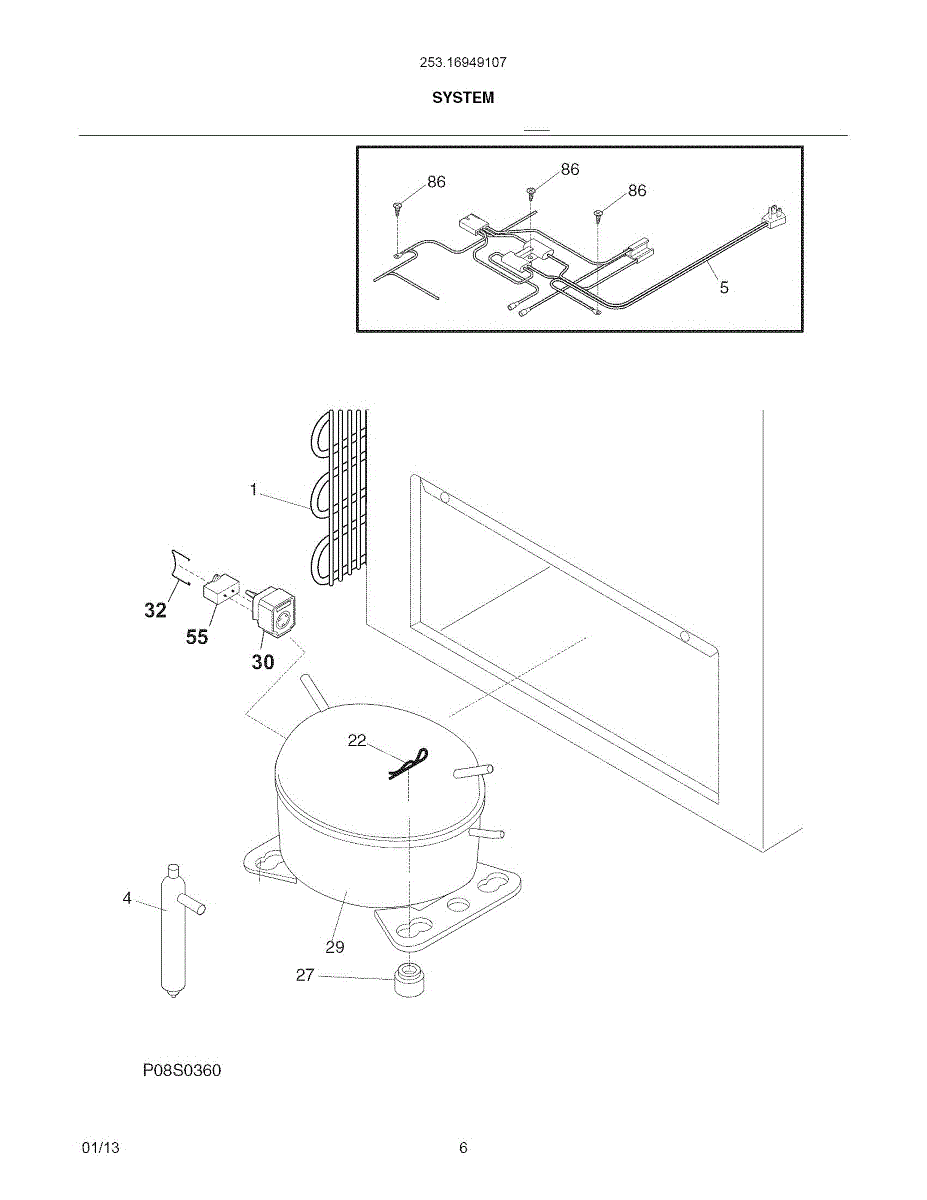 253.16949107

SYSTEM

86
86
86
5

1
32
55
30
22
4
29
27

P08S0360

01/13

6