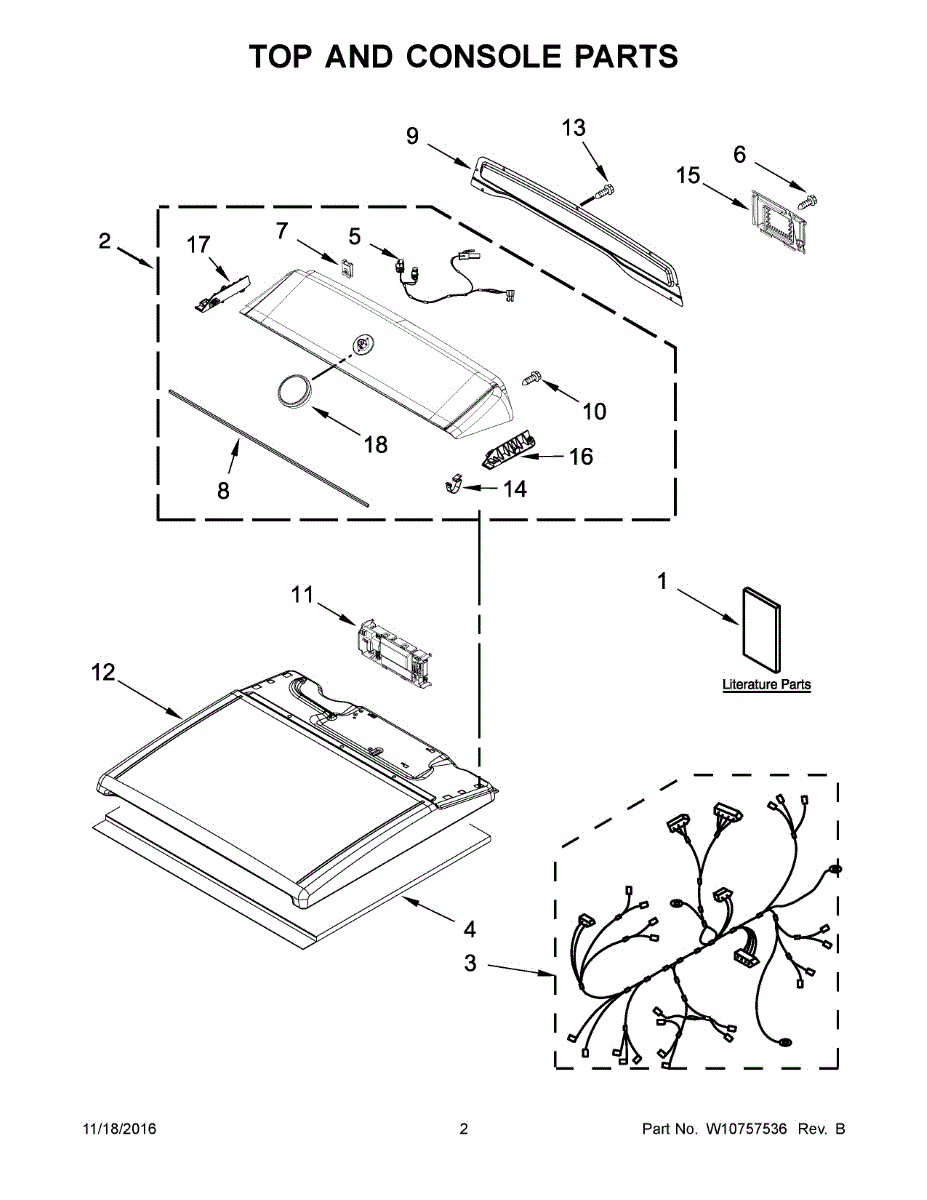 TOP AND CONSOLE PARTS

9
13
6
15
2
17
7
5
10
18
16
8
14
11
1
Literature Parts
12
4
3

11/18/2016
2
Part No. W10757536 Rev. B