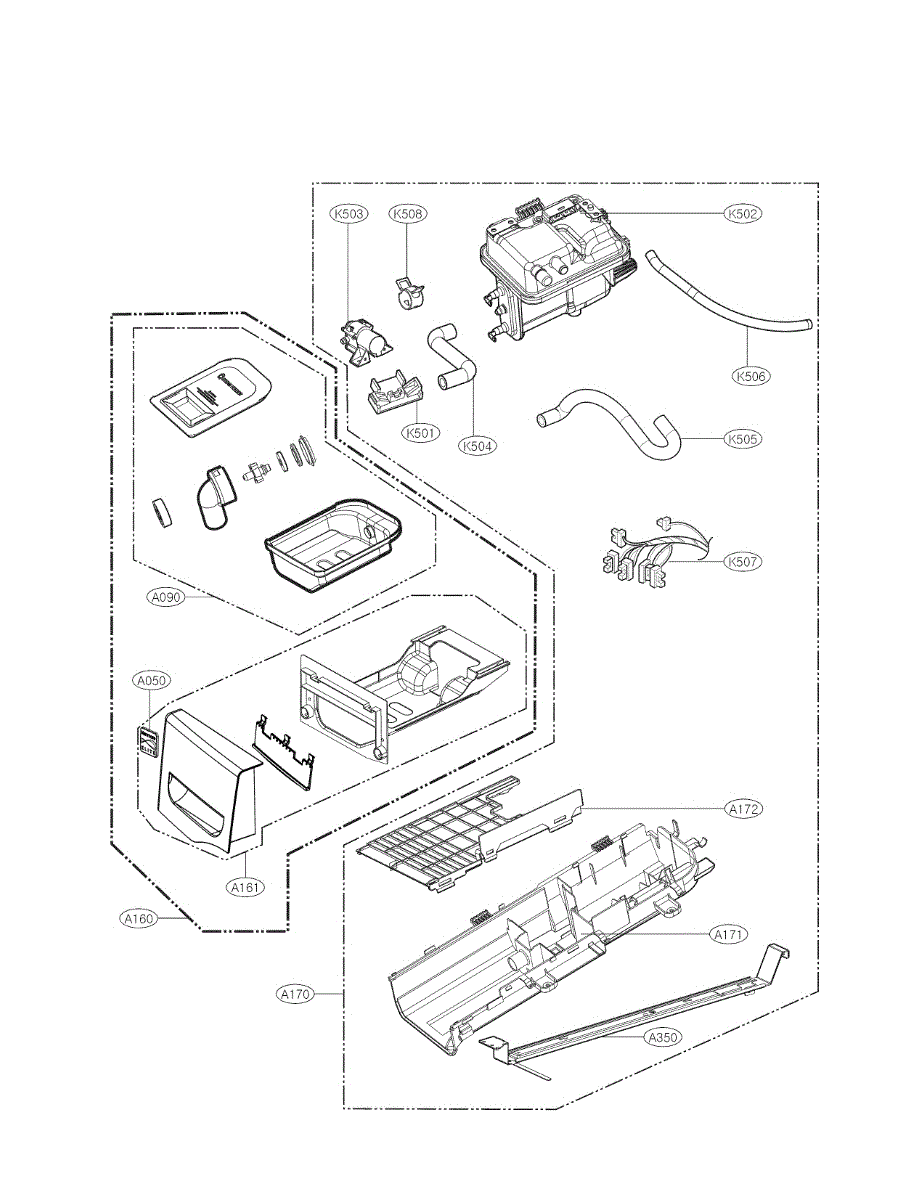 K503
K508
K502
K506
K501
K504
K505
K507
A090
A050
A172
A161
A160
A171
A170
A350