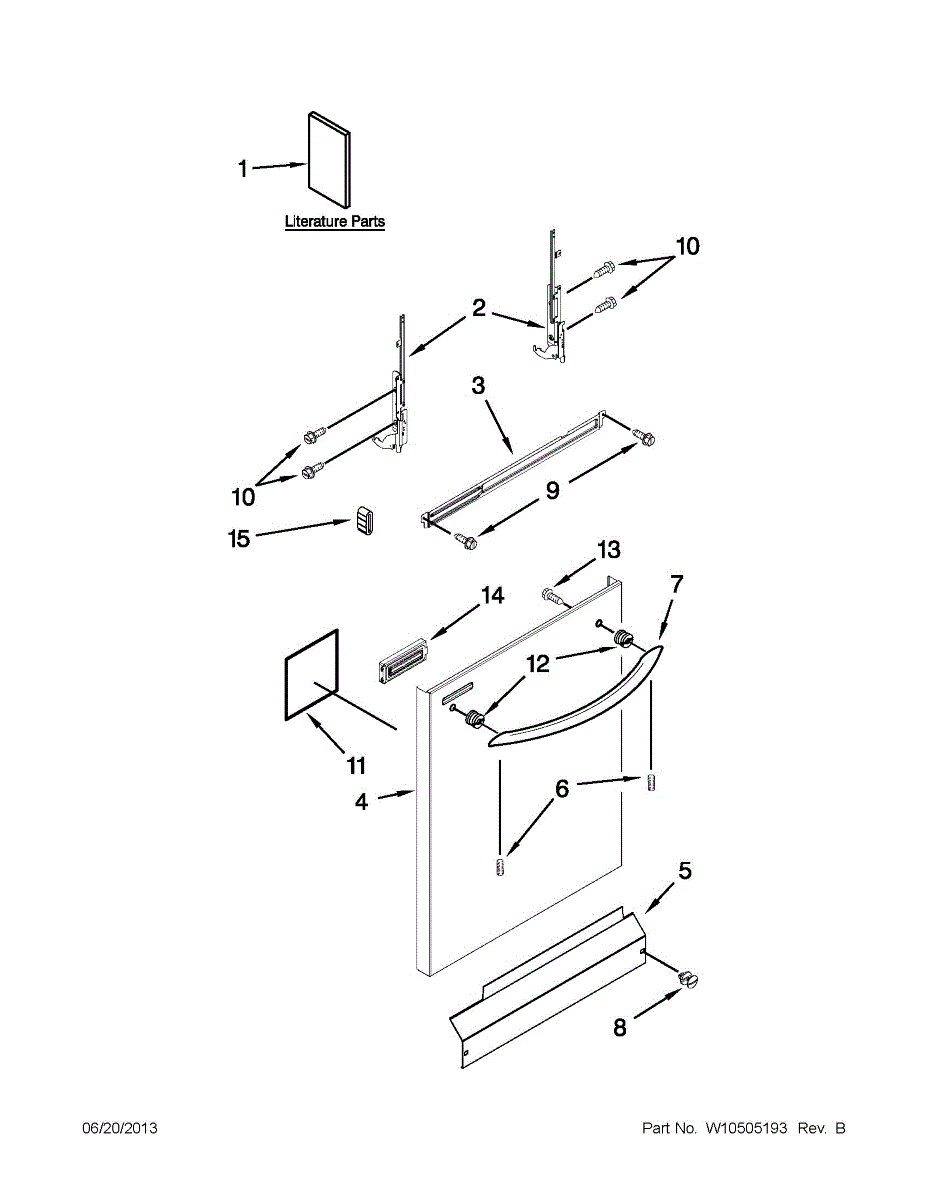 1

Literature Parts

10

2

3

10

9

15

13

14

7

12

11

4

6

5

8

06/20/2013

Part No. W10505193 Rev. B