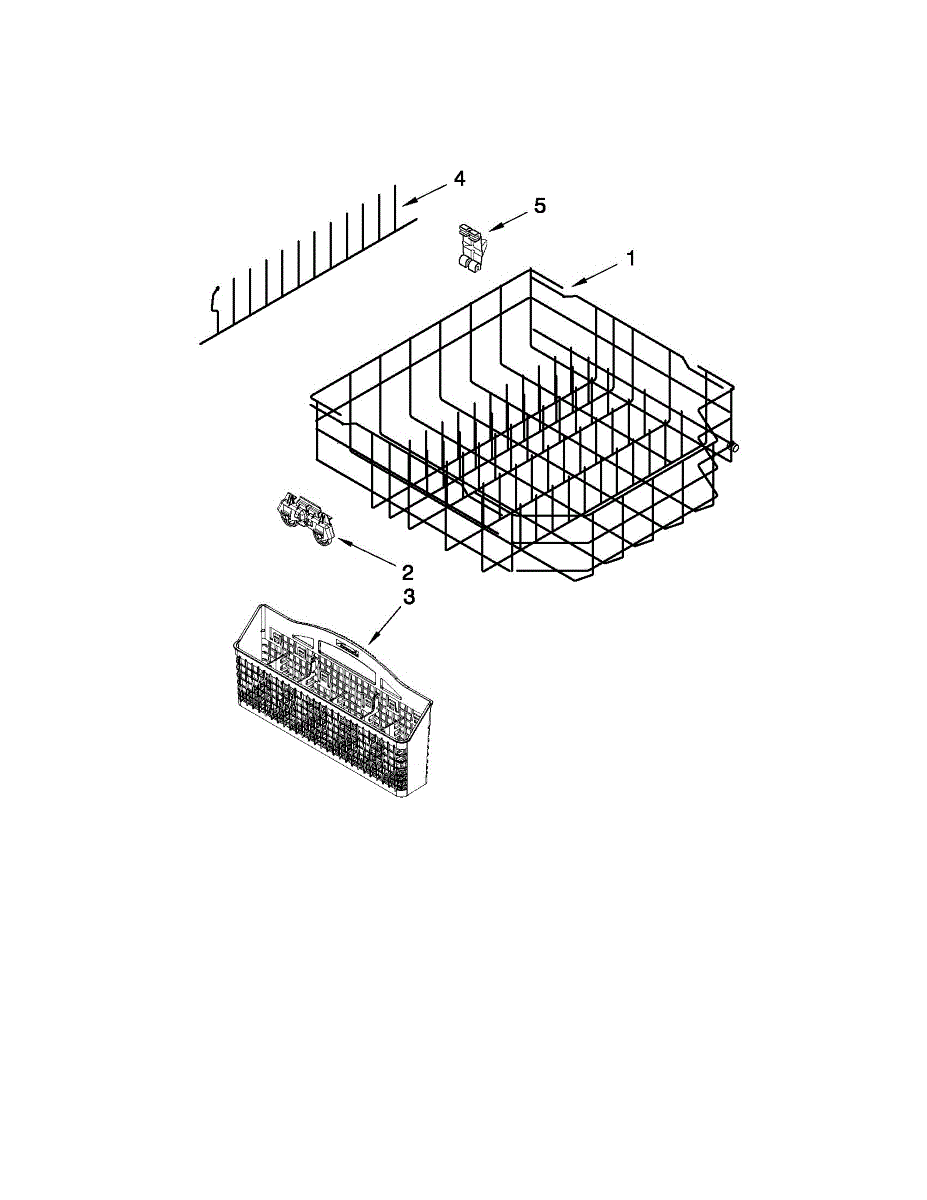 4
5
1
2
3