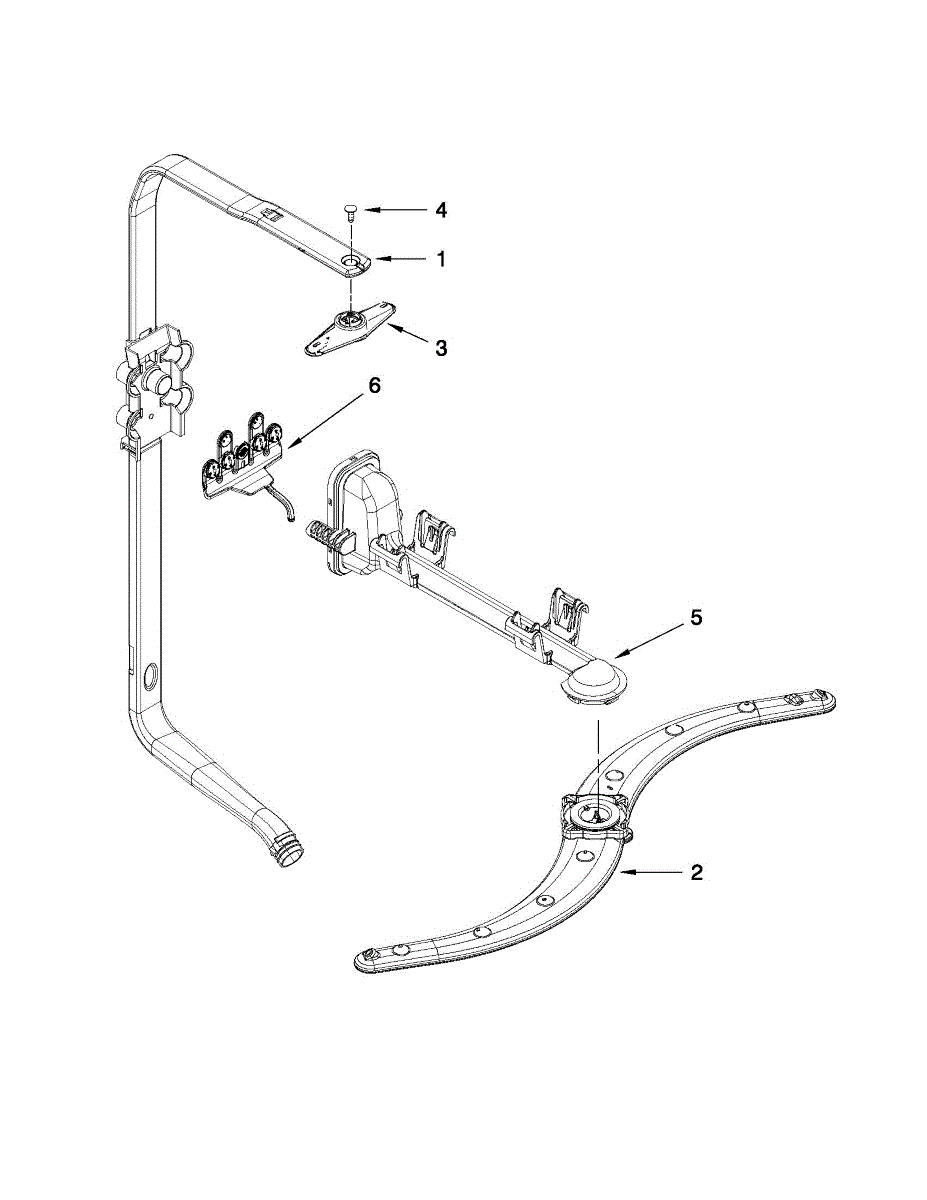 4
1
3
6
5
2