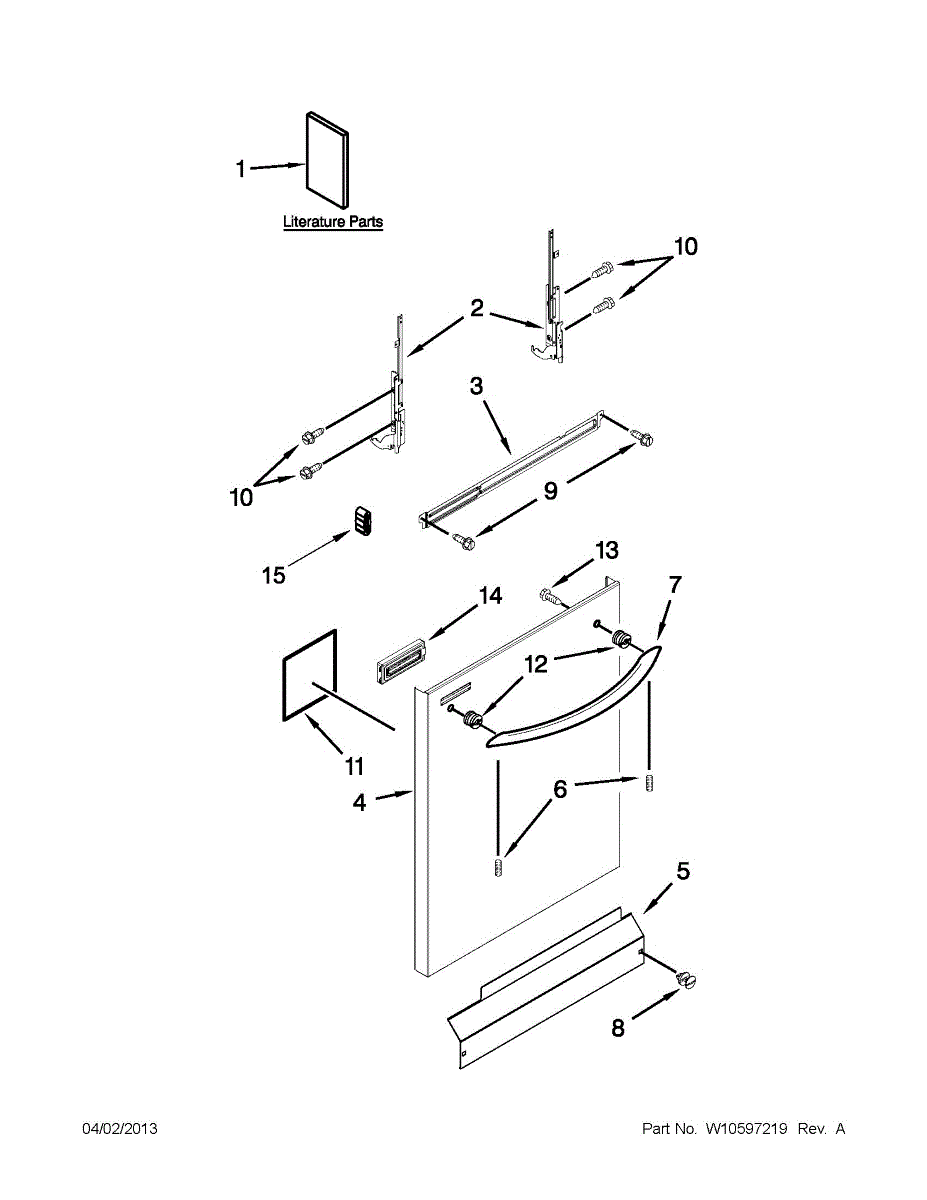 1

Literature Parts

10

2

3

10

9

15

13

14

7

12

11

4

6

5

8

04/02/2013

Part No. W10597219 Rev. A