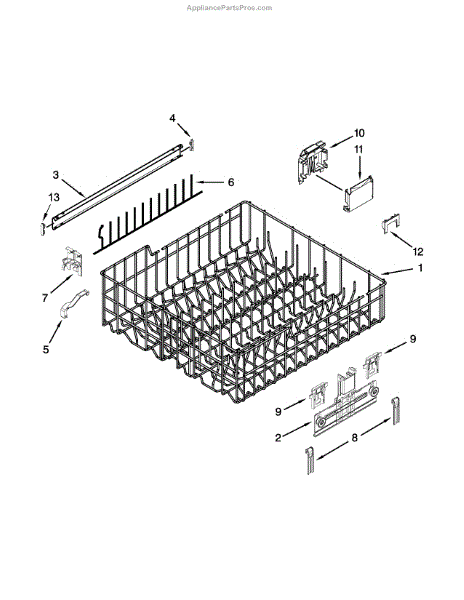 AppliancePartsPros.com

4

10

11

3

6

13

12

1

7

5

9

9

2

8