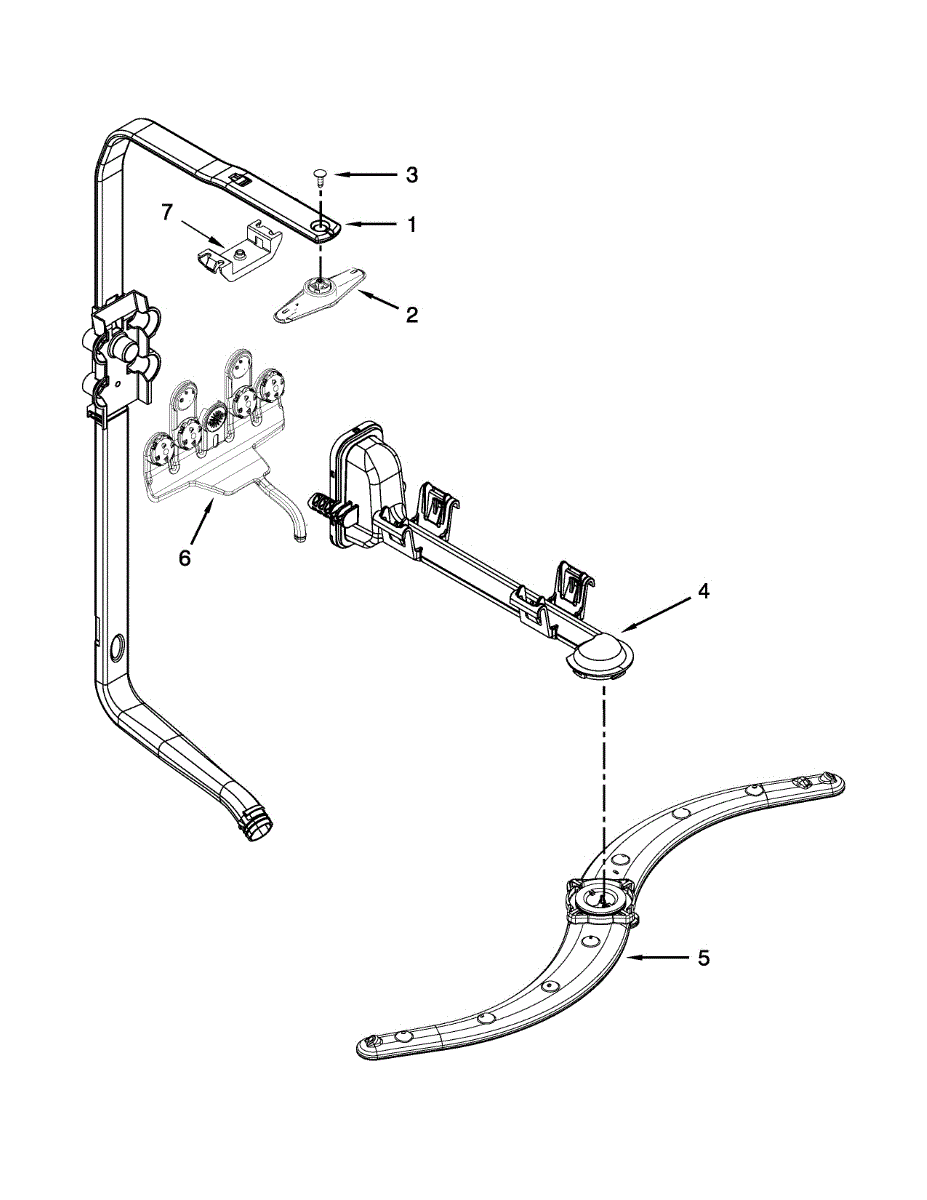 3
7
1
2
6
4
5