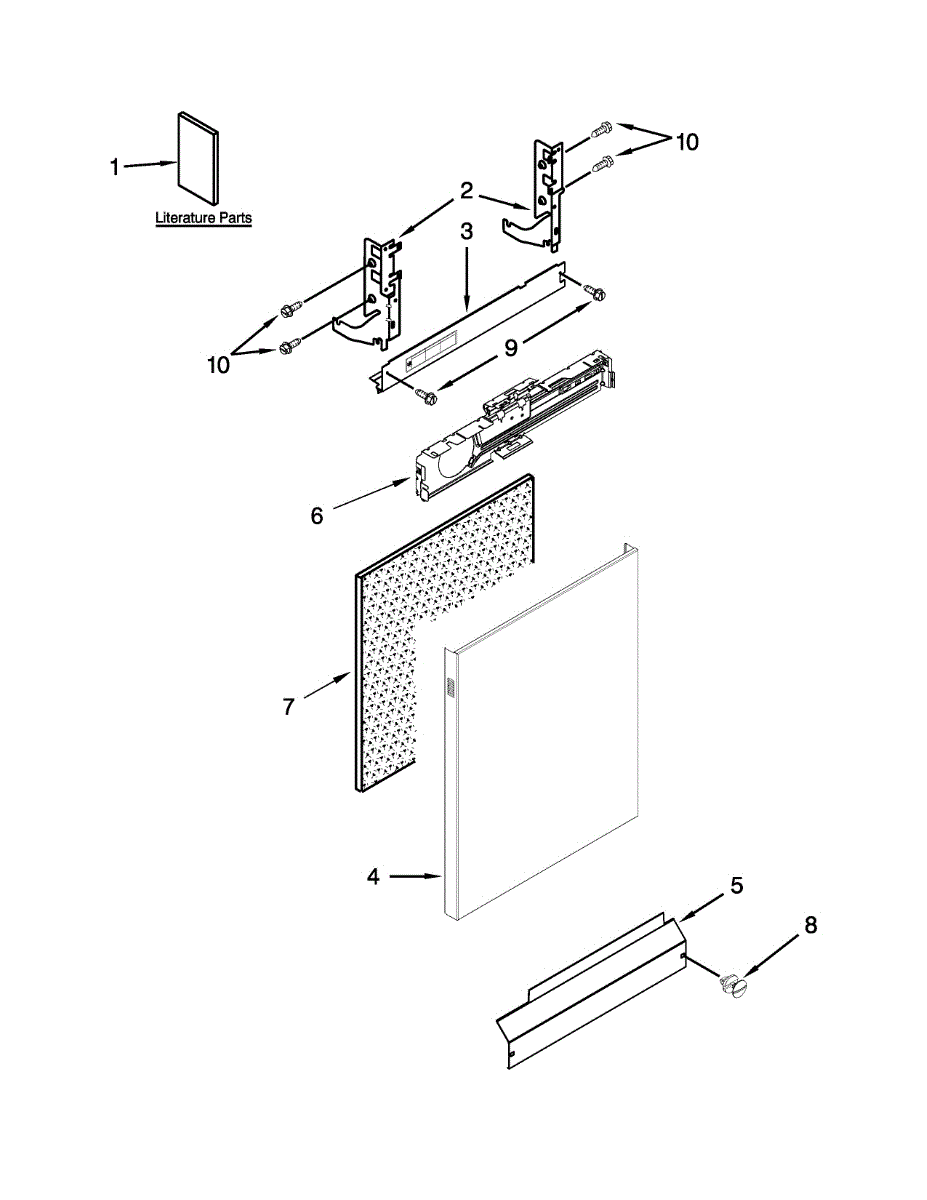 1
Literature Parts
10
2
3
10
9
6
7
4
5
8