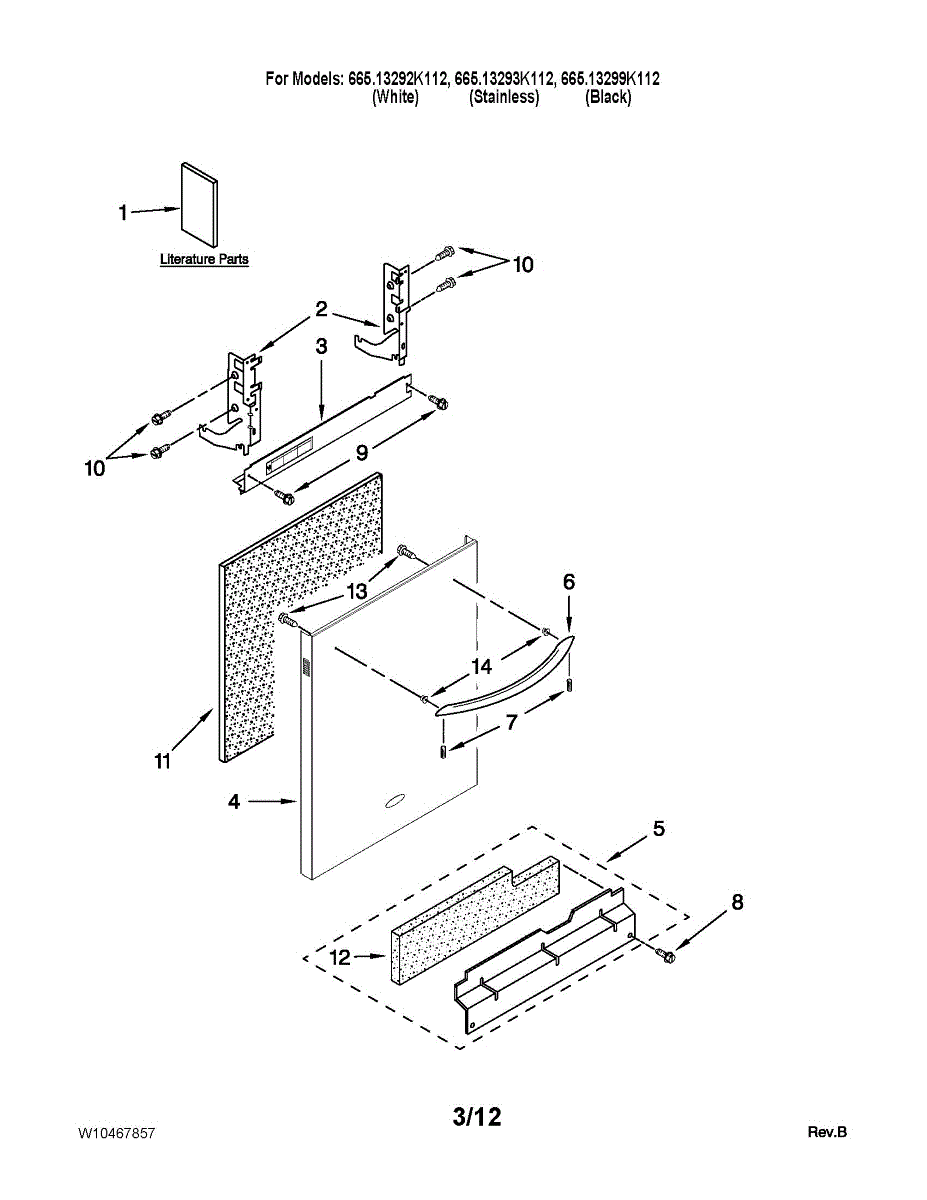 For Models: 665.13292K112, 665.13293K112, 665.13299K112
(White) (Stainless) (Black)

1

Literature Parts

10

2

3

10

9

13

6

14

7

11

4

5

8

12

W10467857

3/12

Rev.B